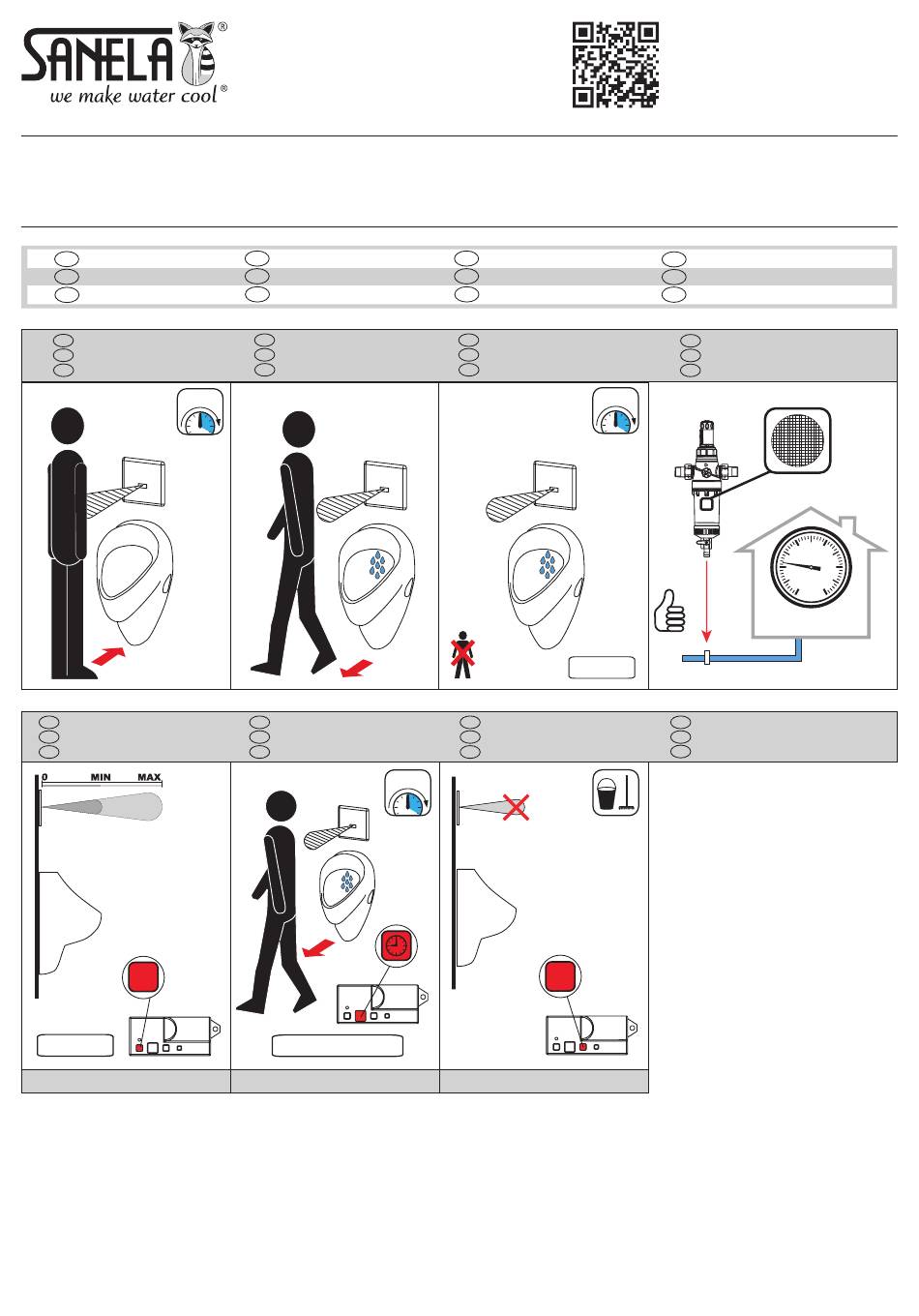 SANELA®
we make water cool®

0 MIN MAX