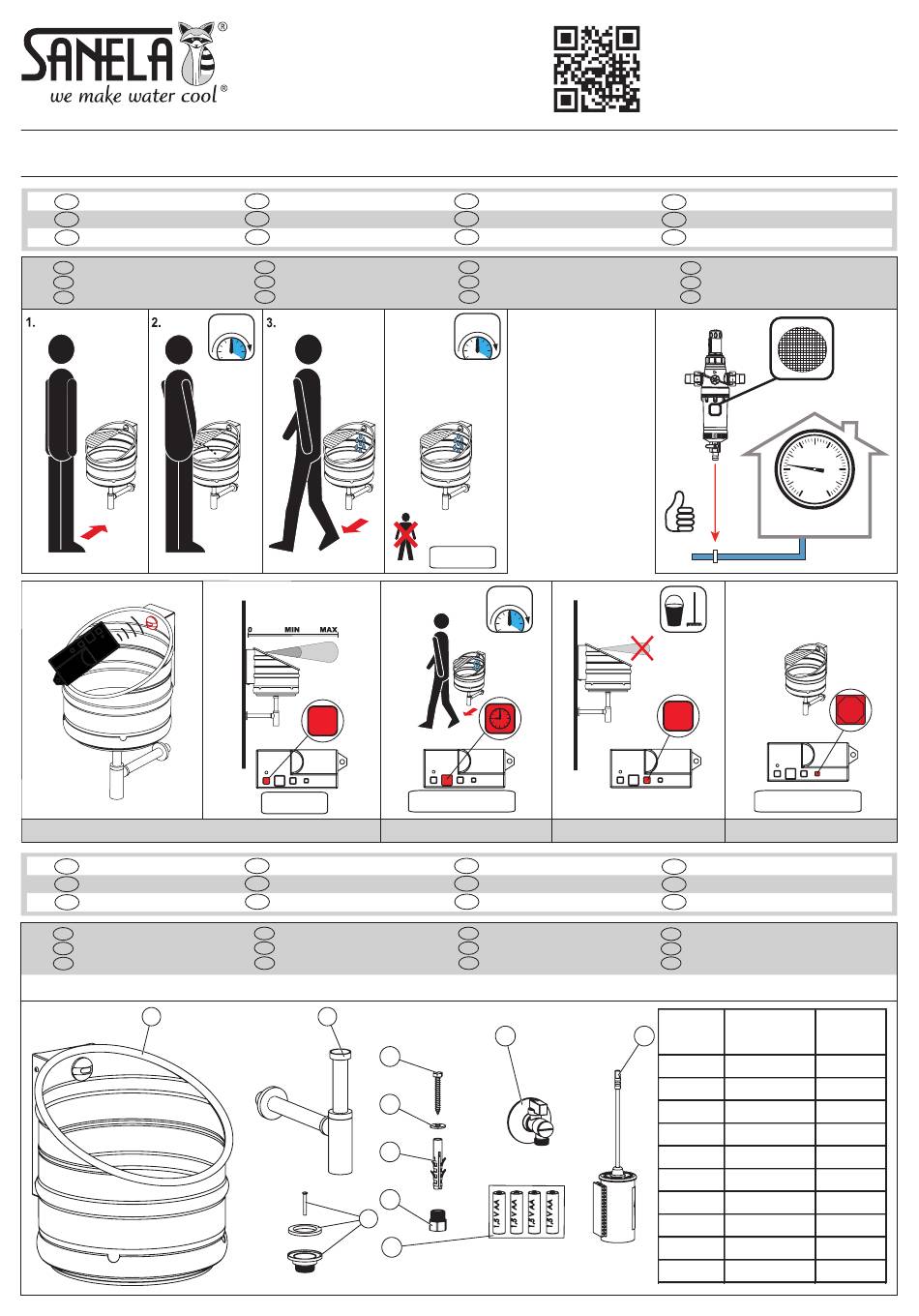 SANELA®
we make water cool®

1.
2.
3.

0 MIN MAX

1,5V AA
1,5V AA
1,5V AA
1,5V AA