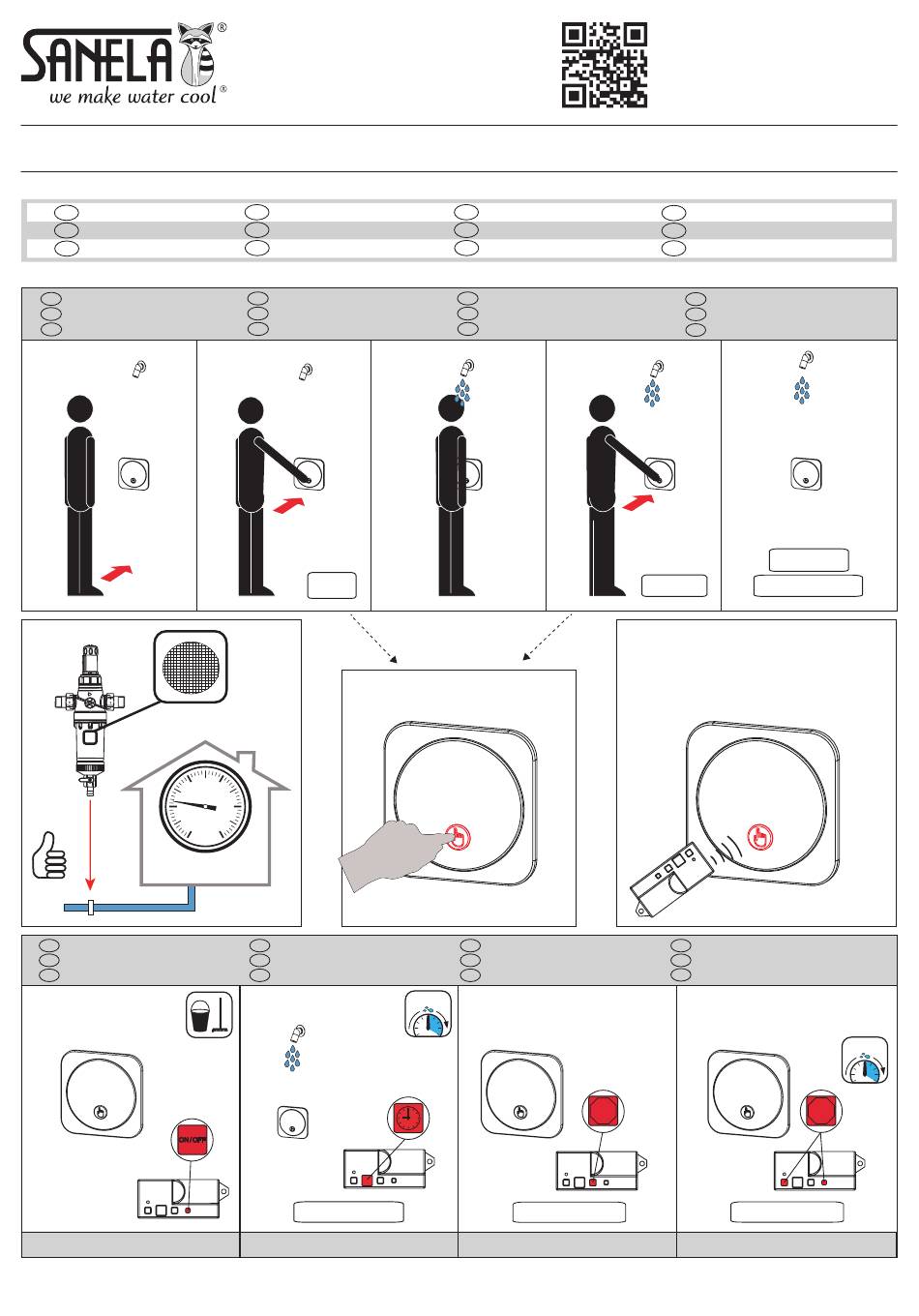 SANELA®
we make water cool®

ON/OFF