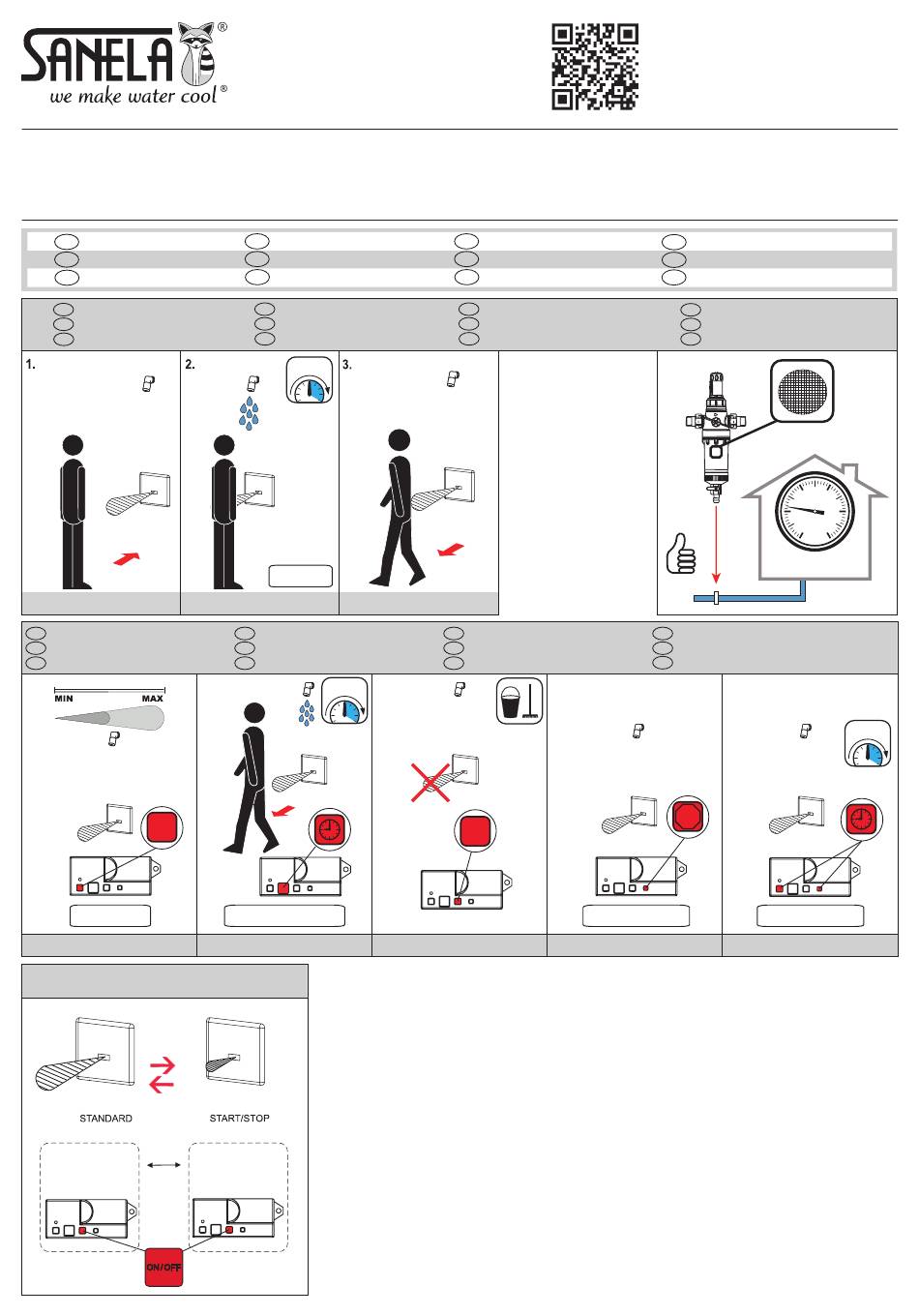 SANELA®
we make water cool®

1.

2.

3.

MIN MAX

STANDARD

START/STOP

ON/OFF