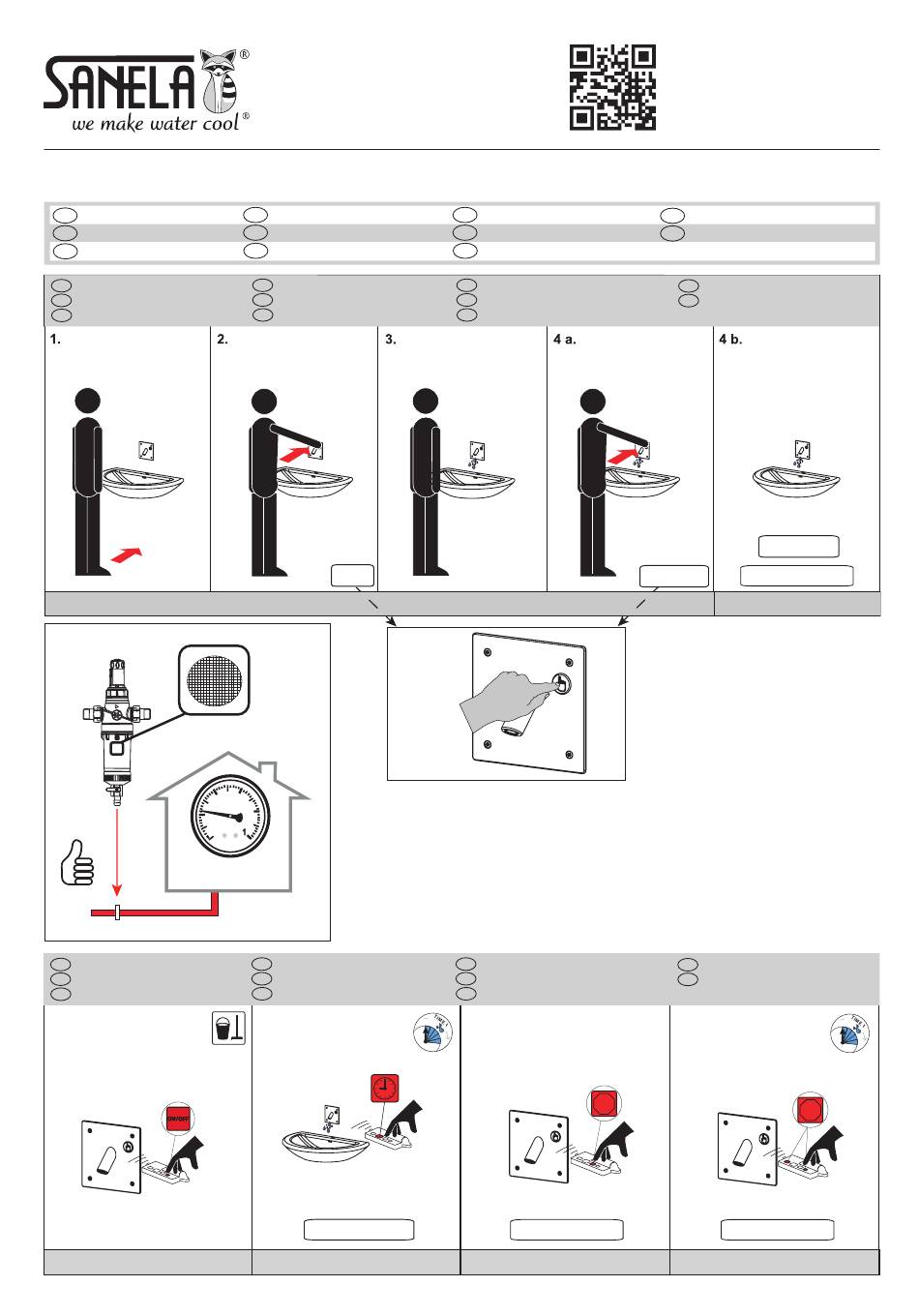 SANELA®
we make water cool®

1.

2.

3.

4 a.

4 b.

ON/OFF

TIME