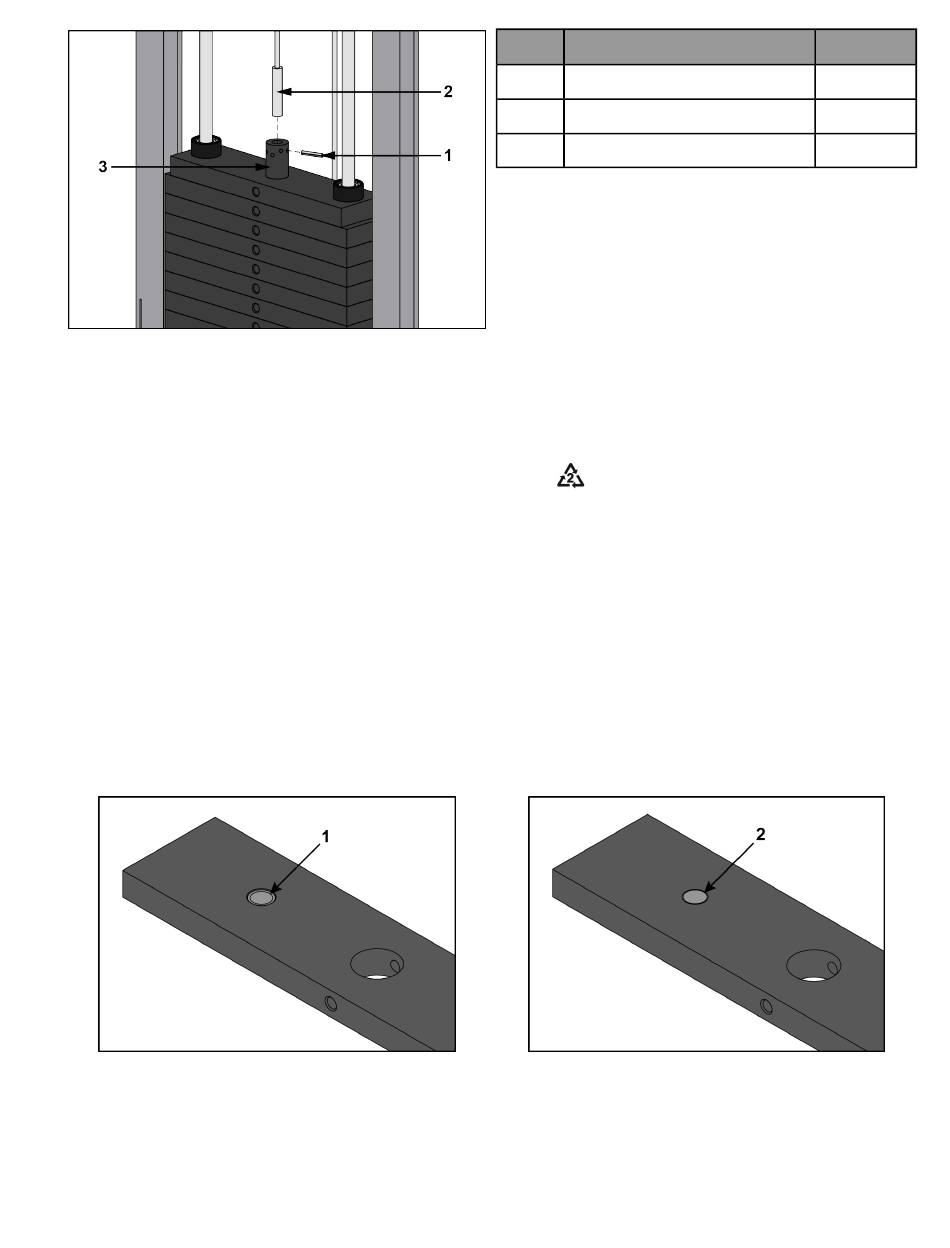 2

1

3

2

1

2