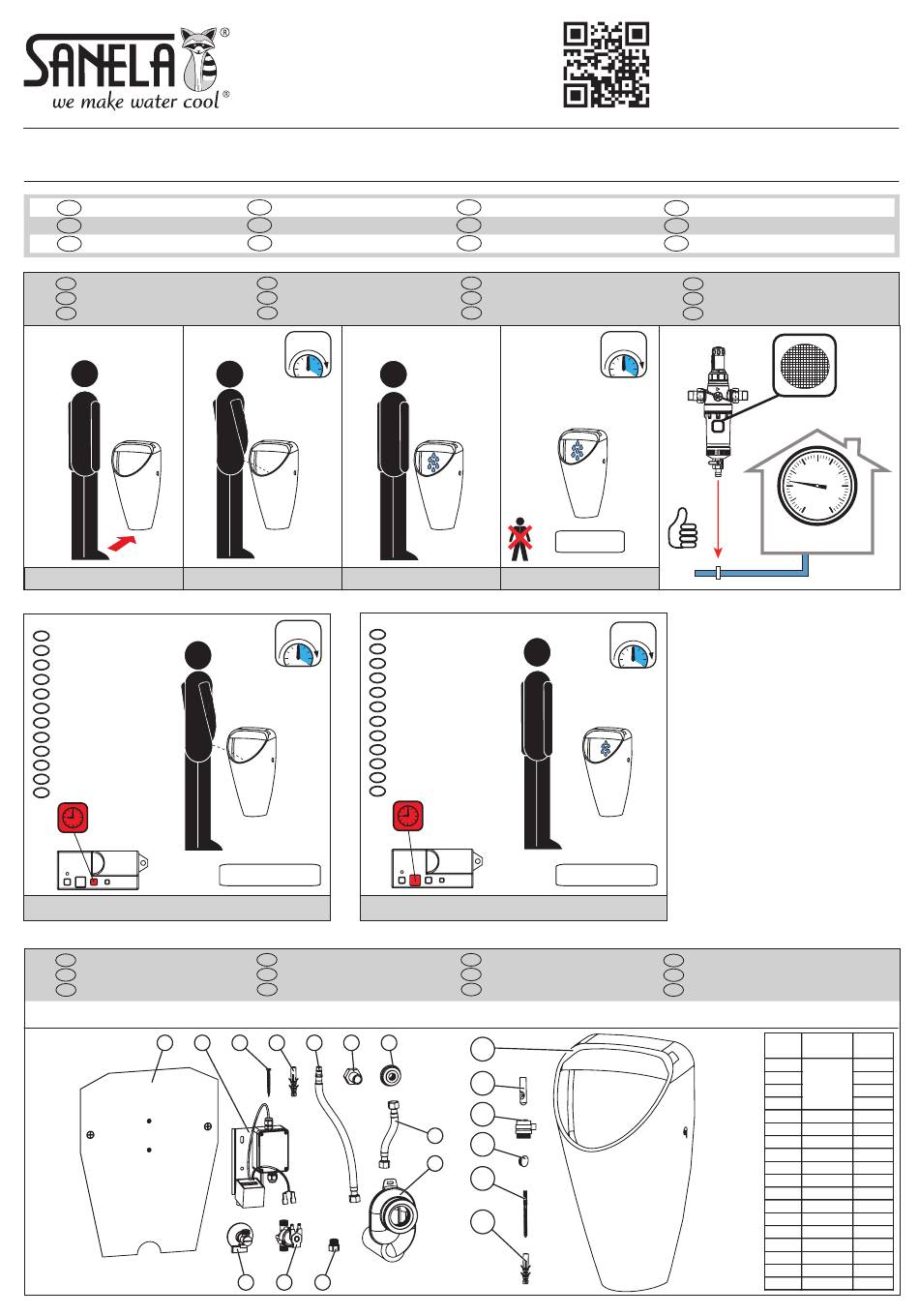 SANELA®
we make water cool®