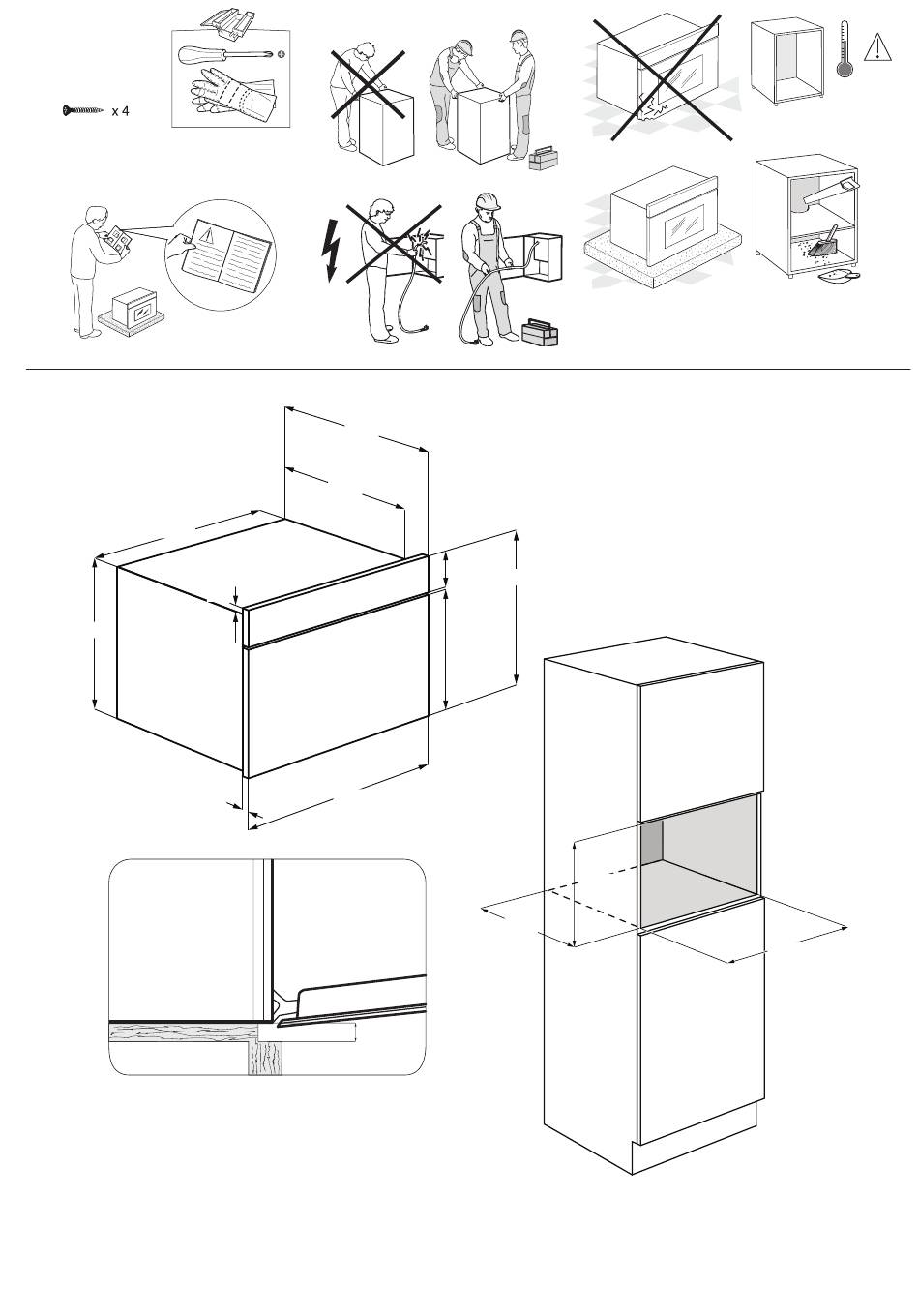 x 4