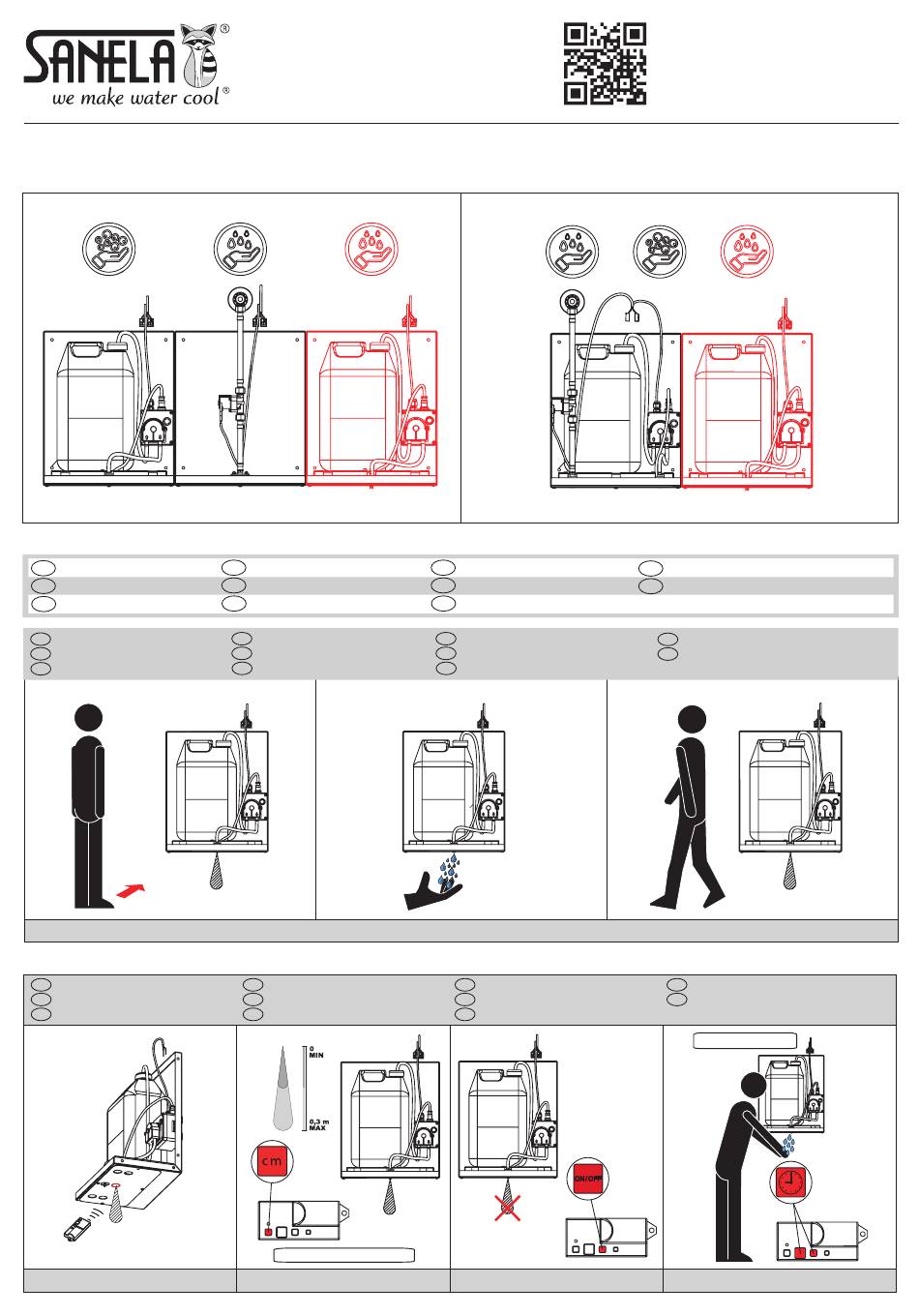 SANELA®
we make water cool®

0
MIN

0,3 m
MAX

cm

ON/OFF