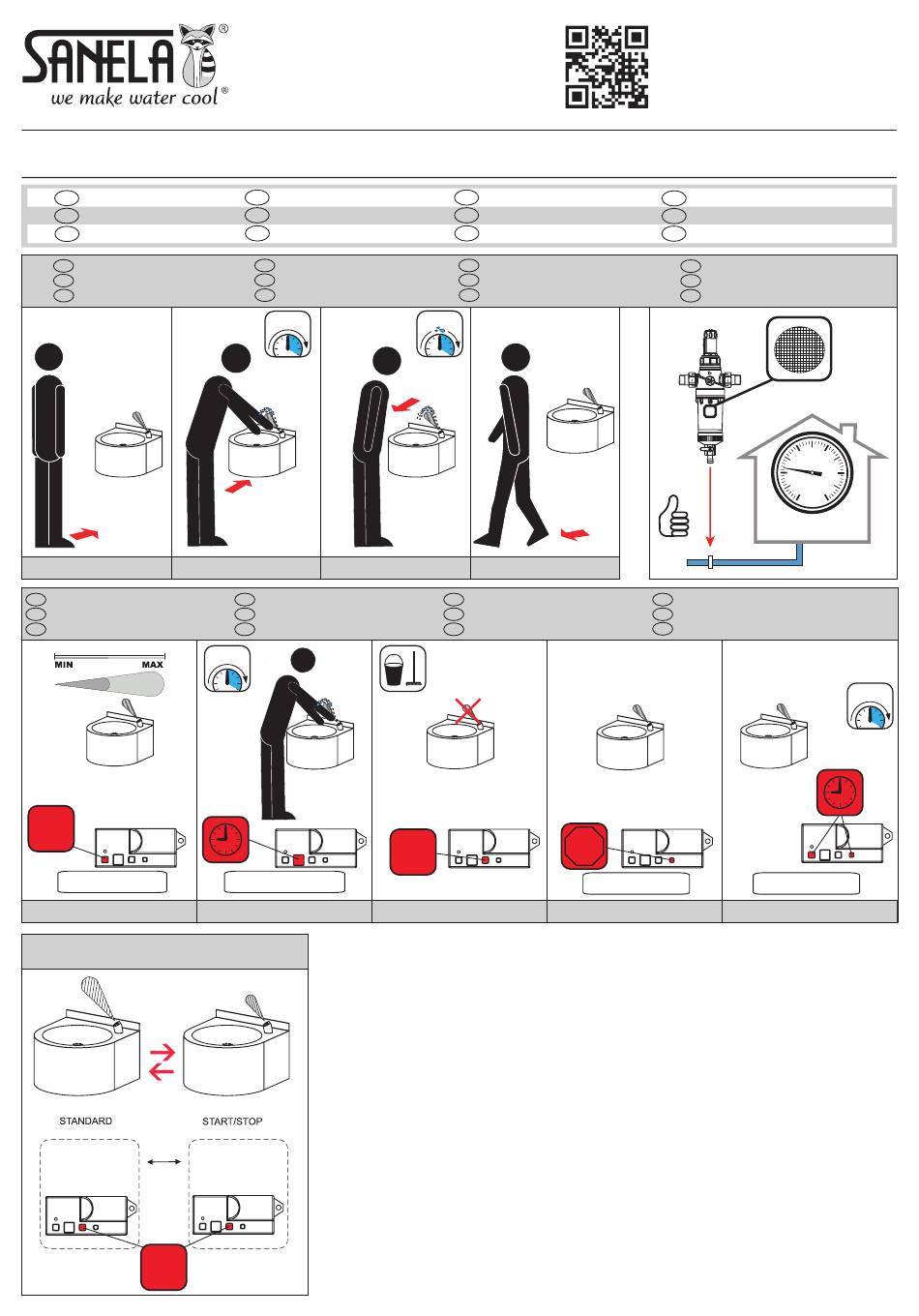 SANELA®
we make water cool®

MIN MAX

STANDARD

START/STOP