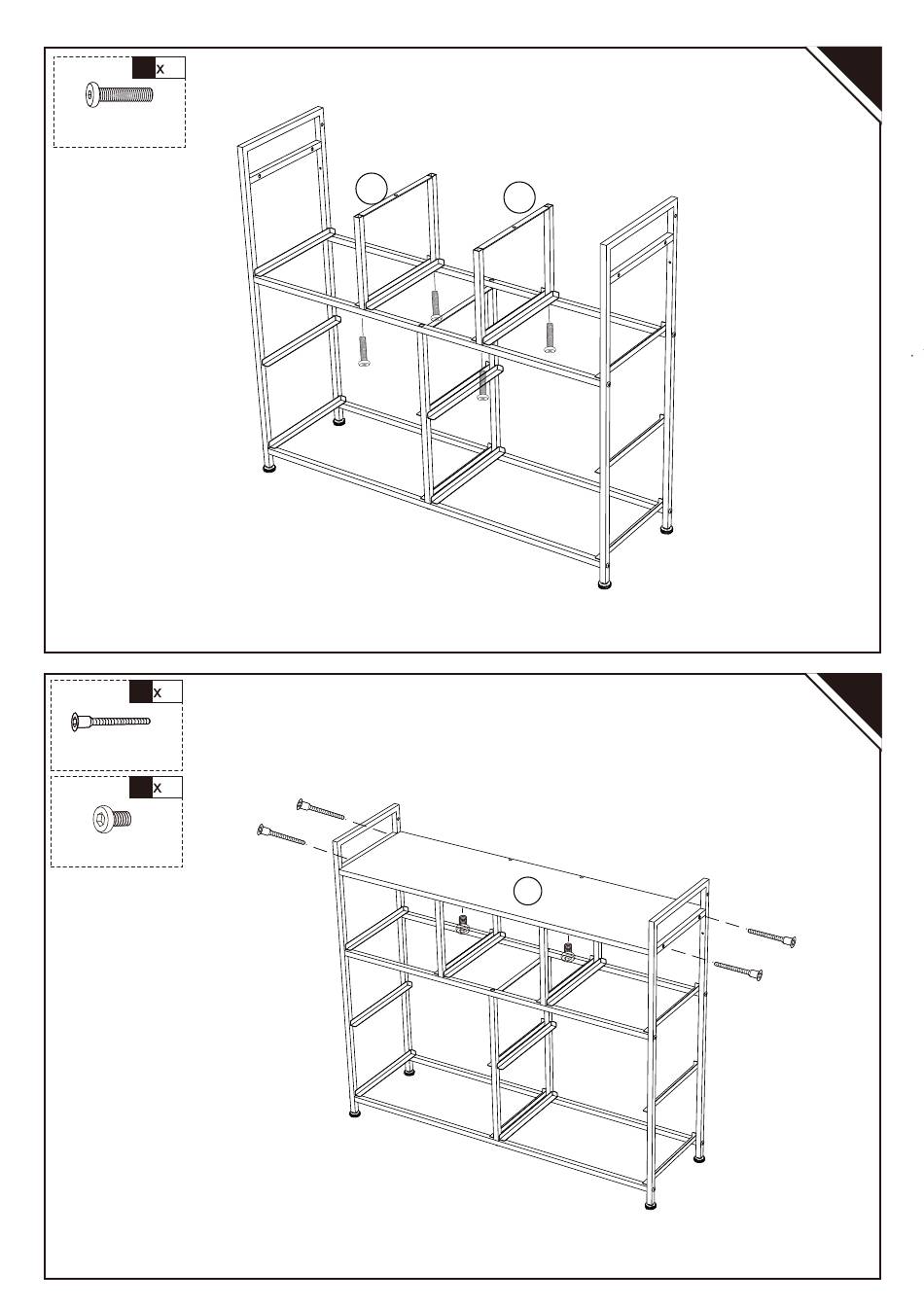 x

x

x