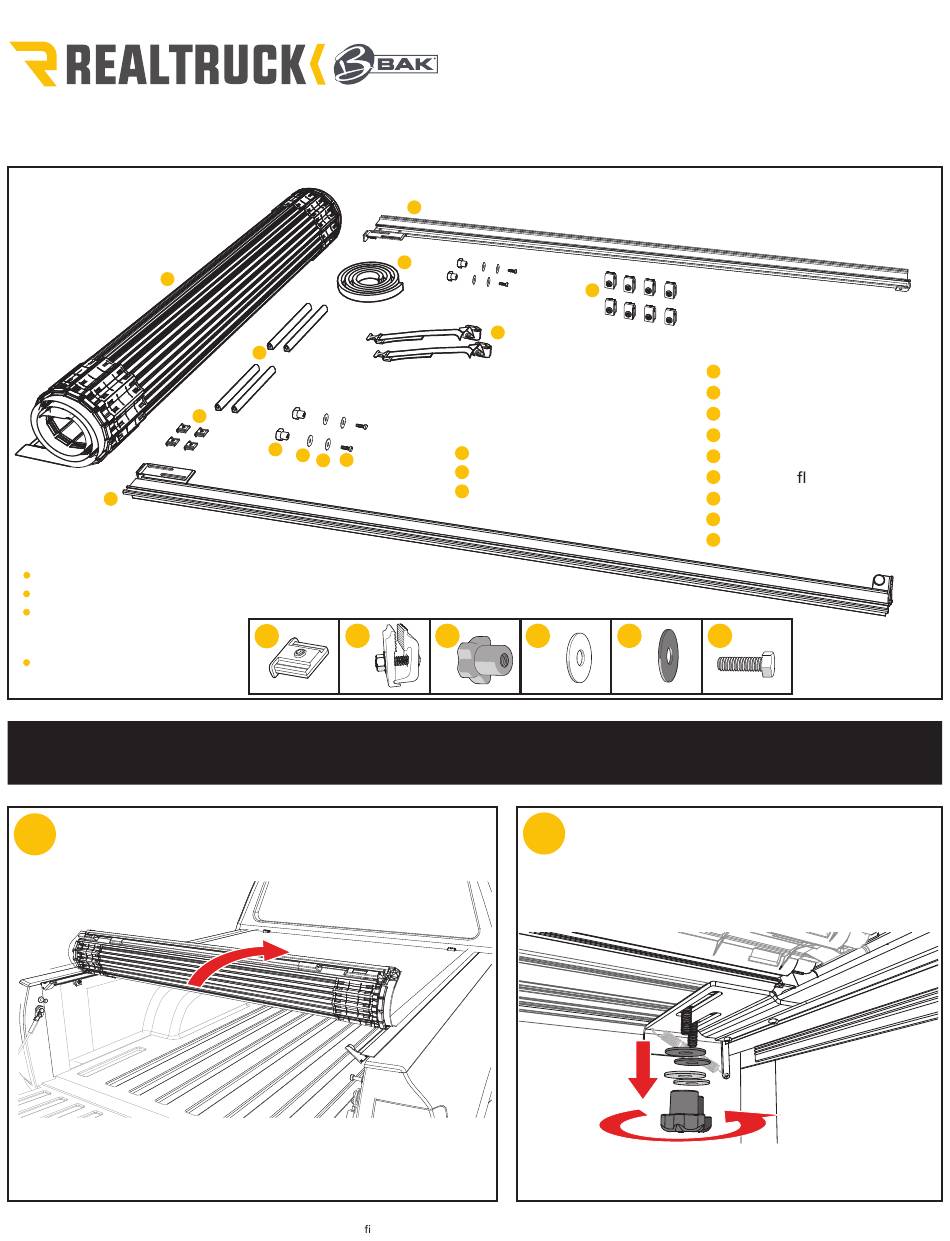 REALTRUCK BAK

fl

fi