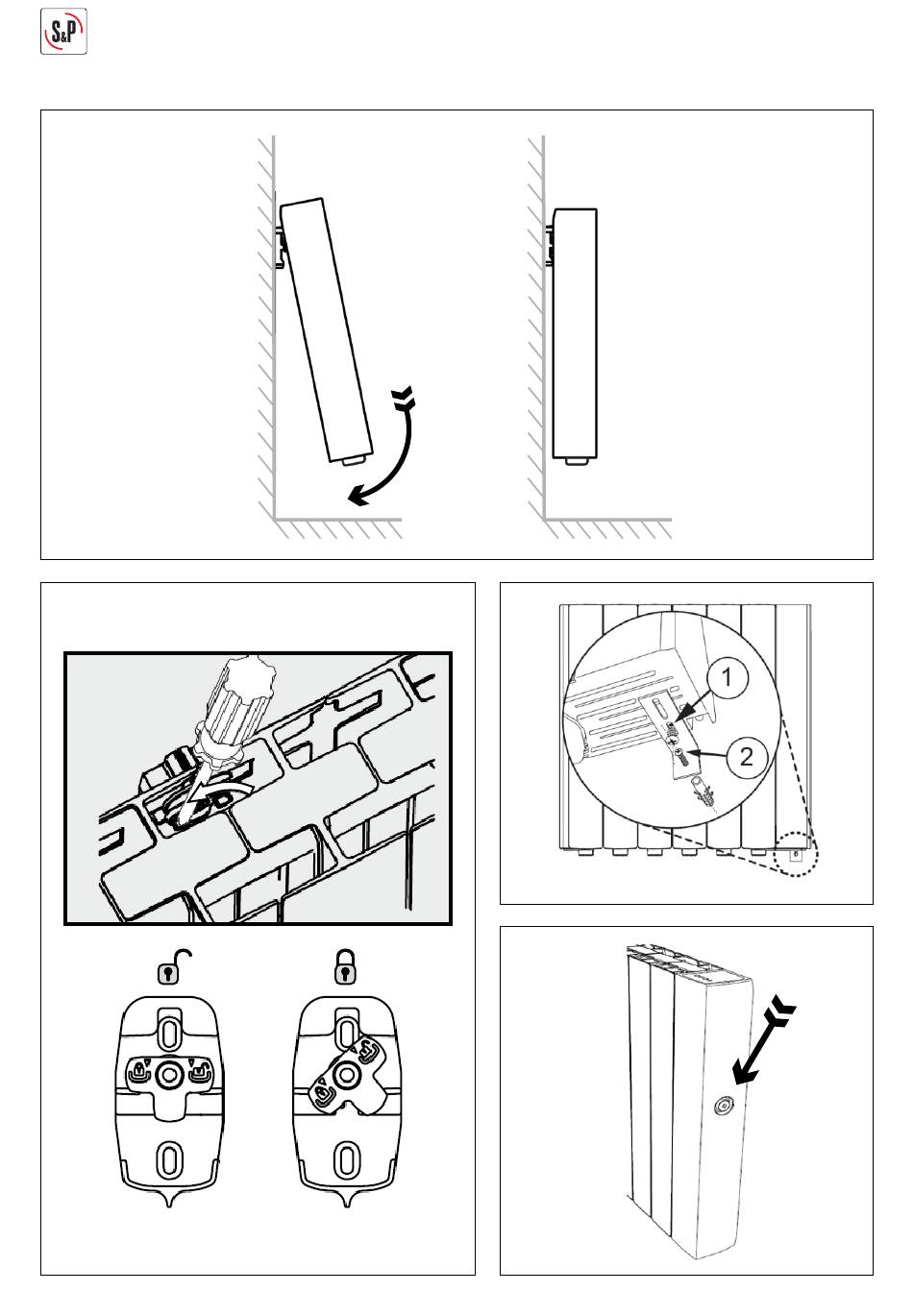 S&P

1

2