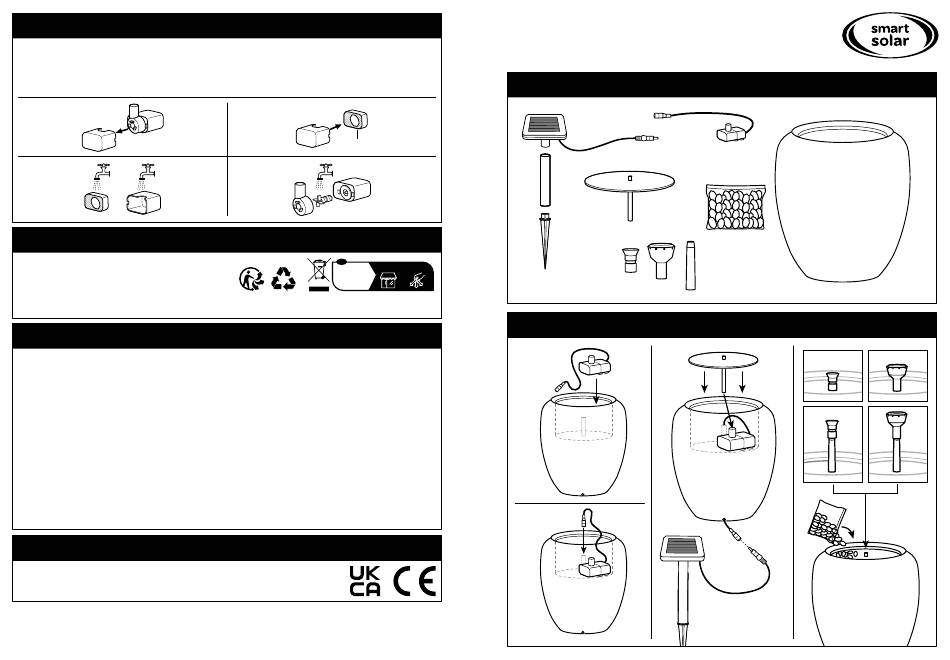 smart solar

UK
CA
CE