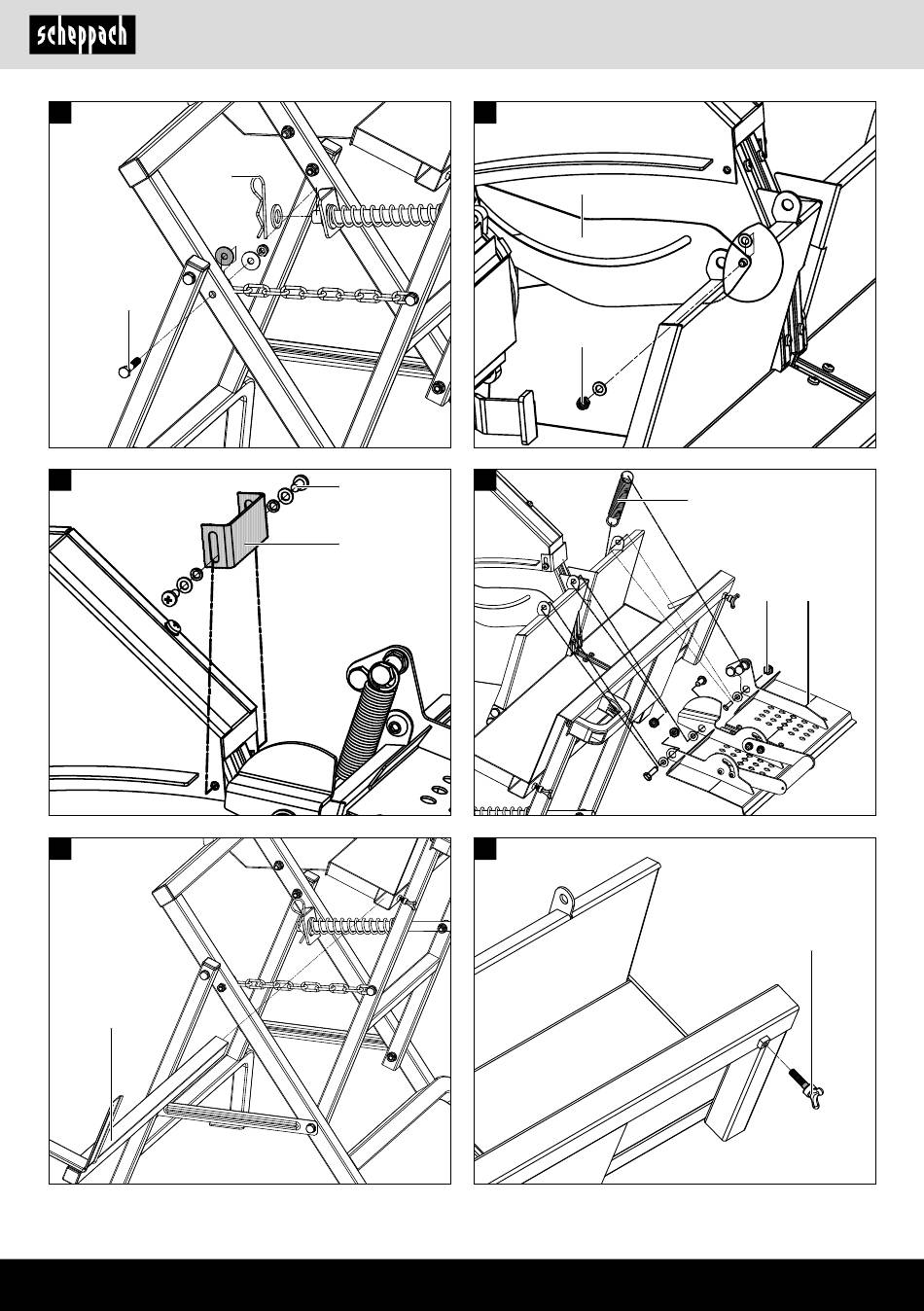 scheppach