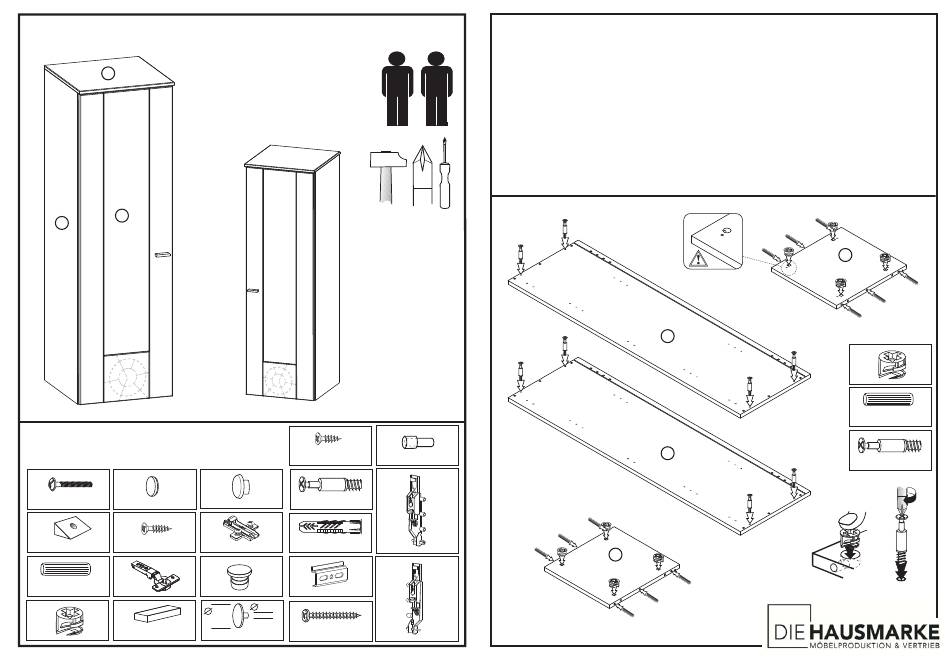 DIE HAUSMARKE
MÖBELPRODUKTION & VERTRIEB