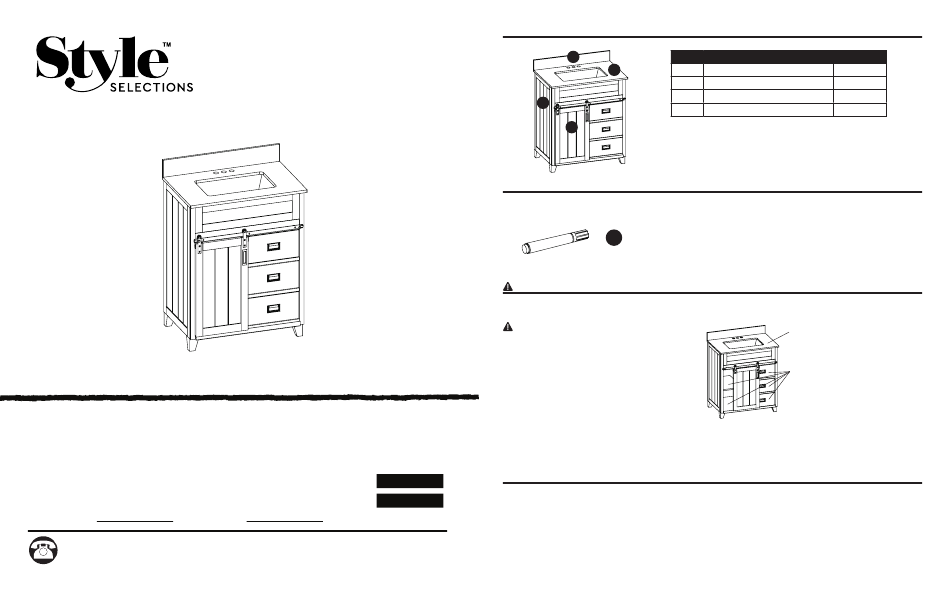 Style™
SELECTIONS