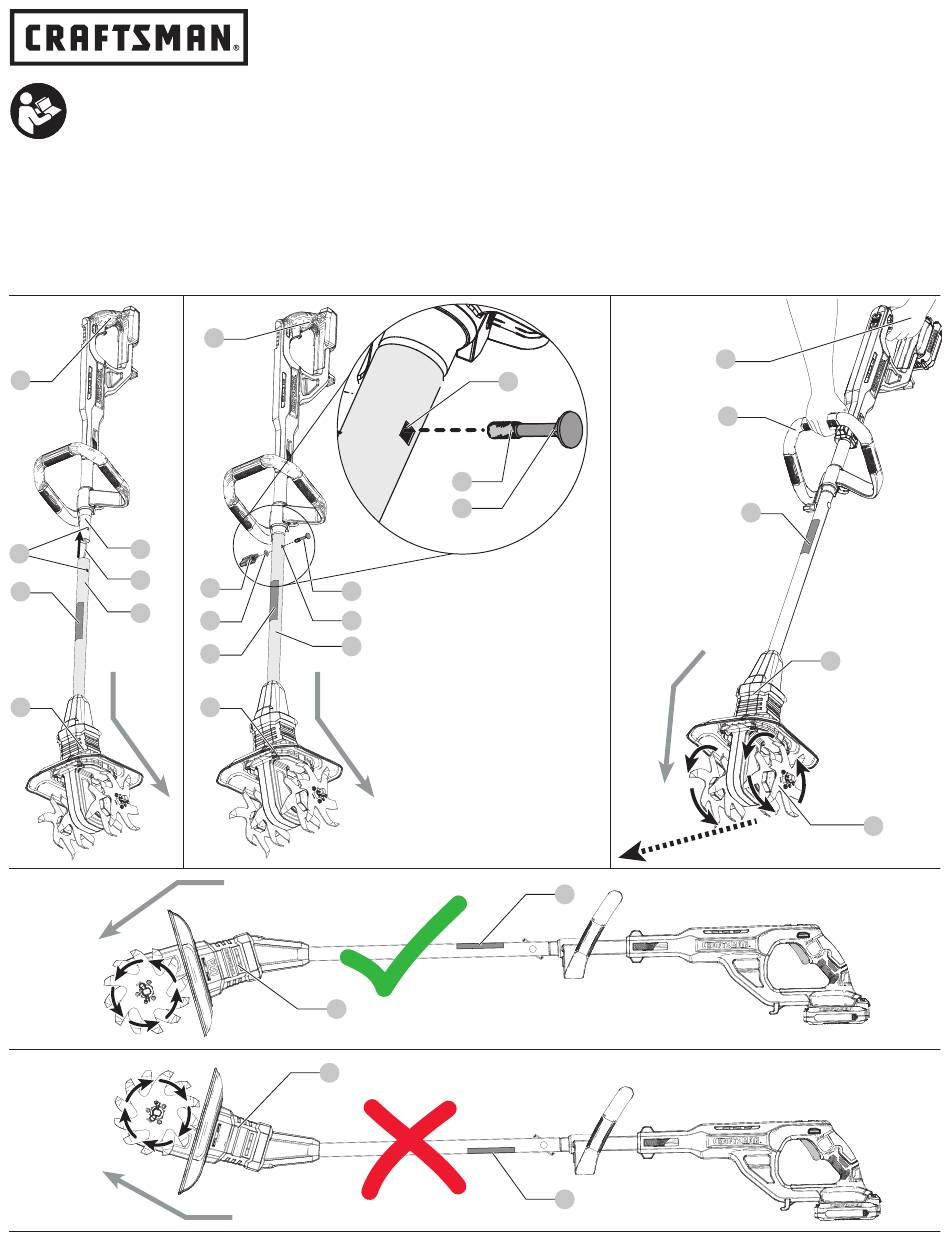 CRAFTSMAN®