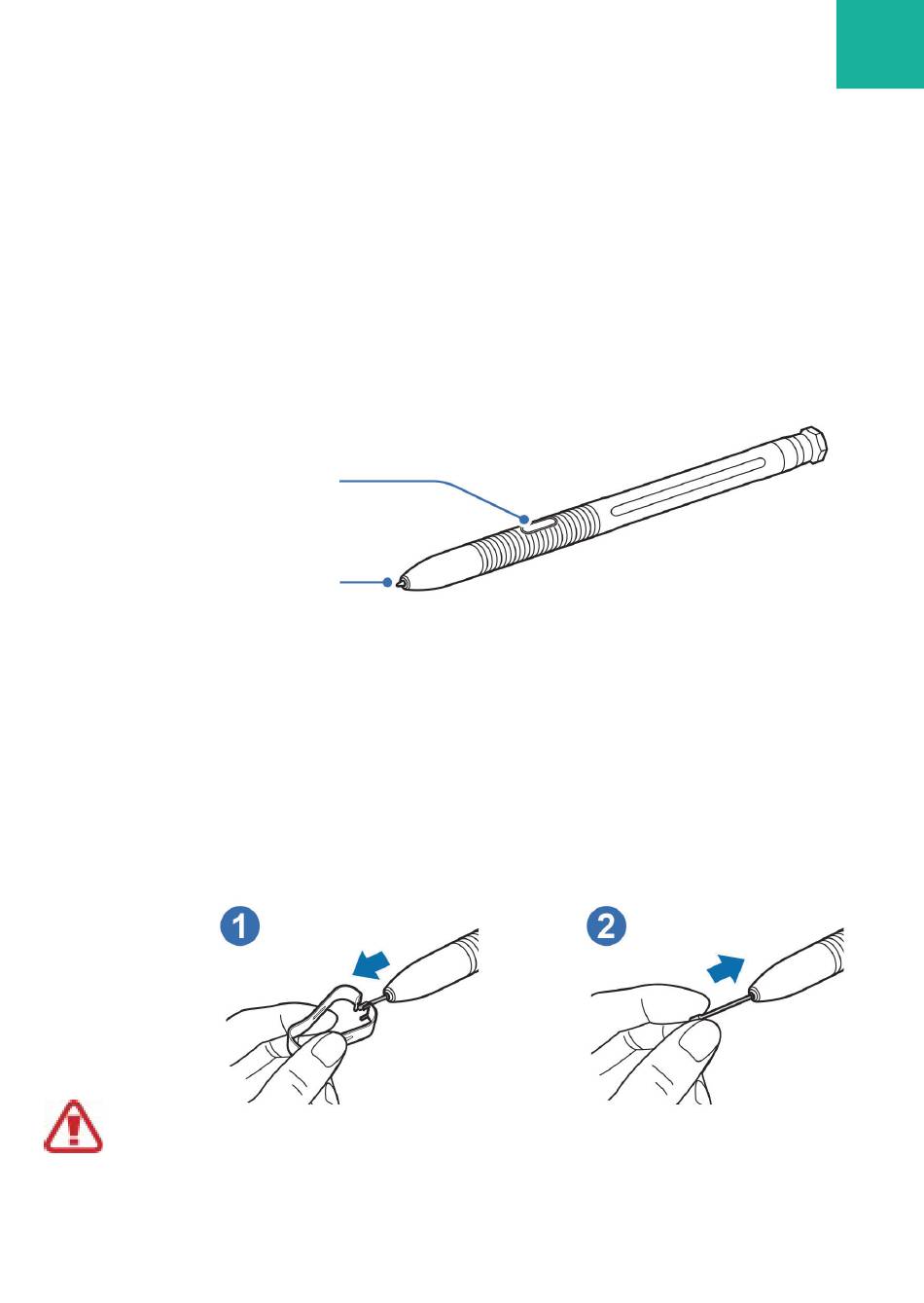 1

2