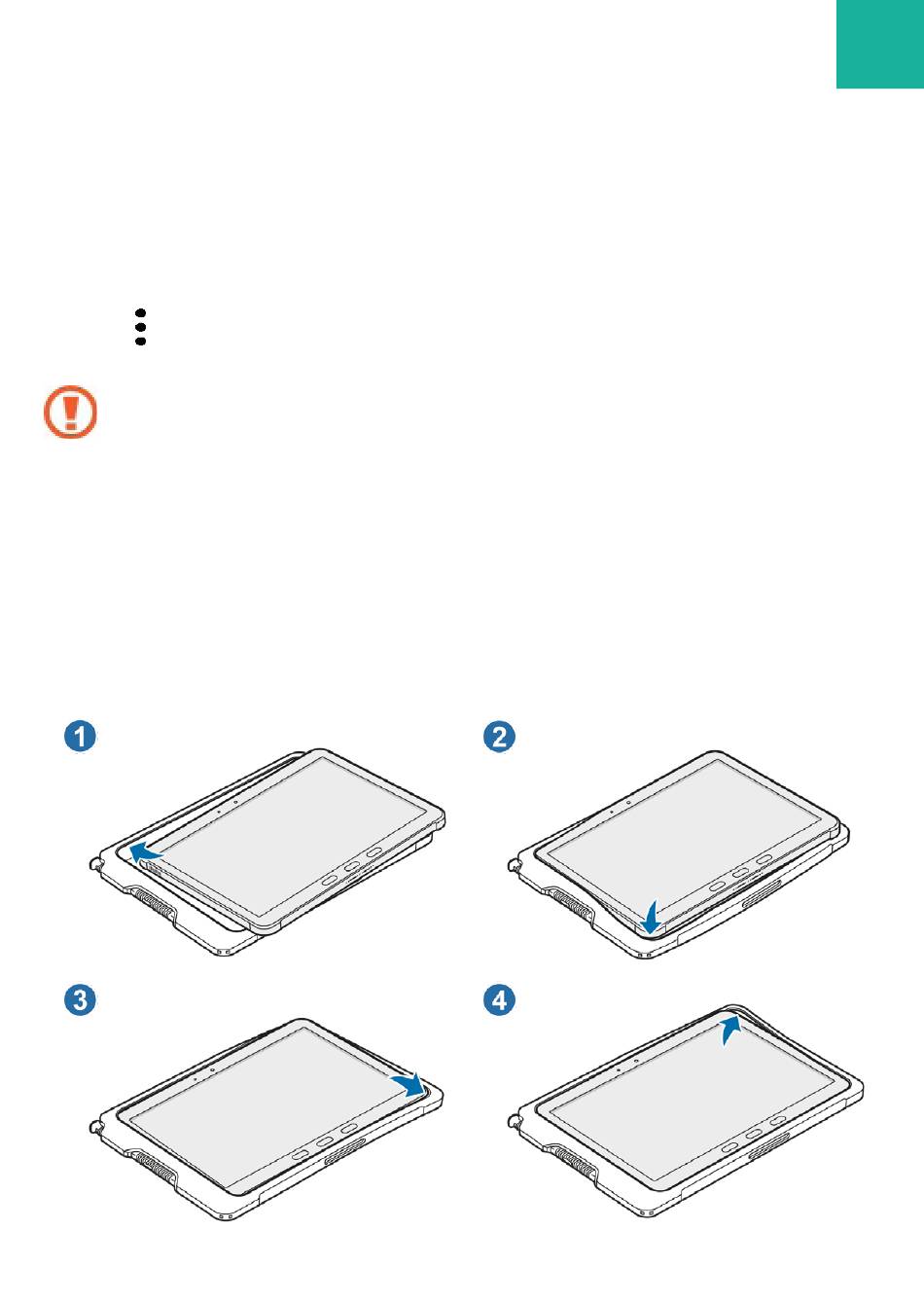 1

2

3

4