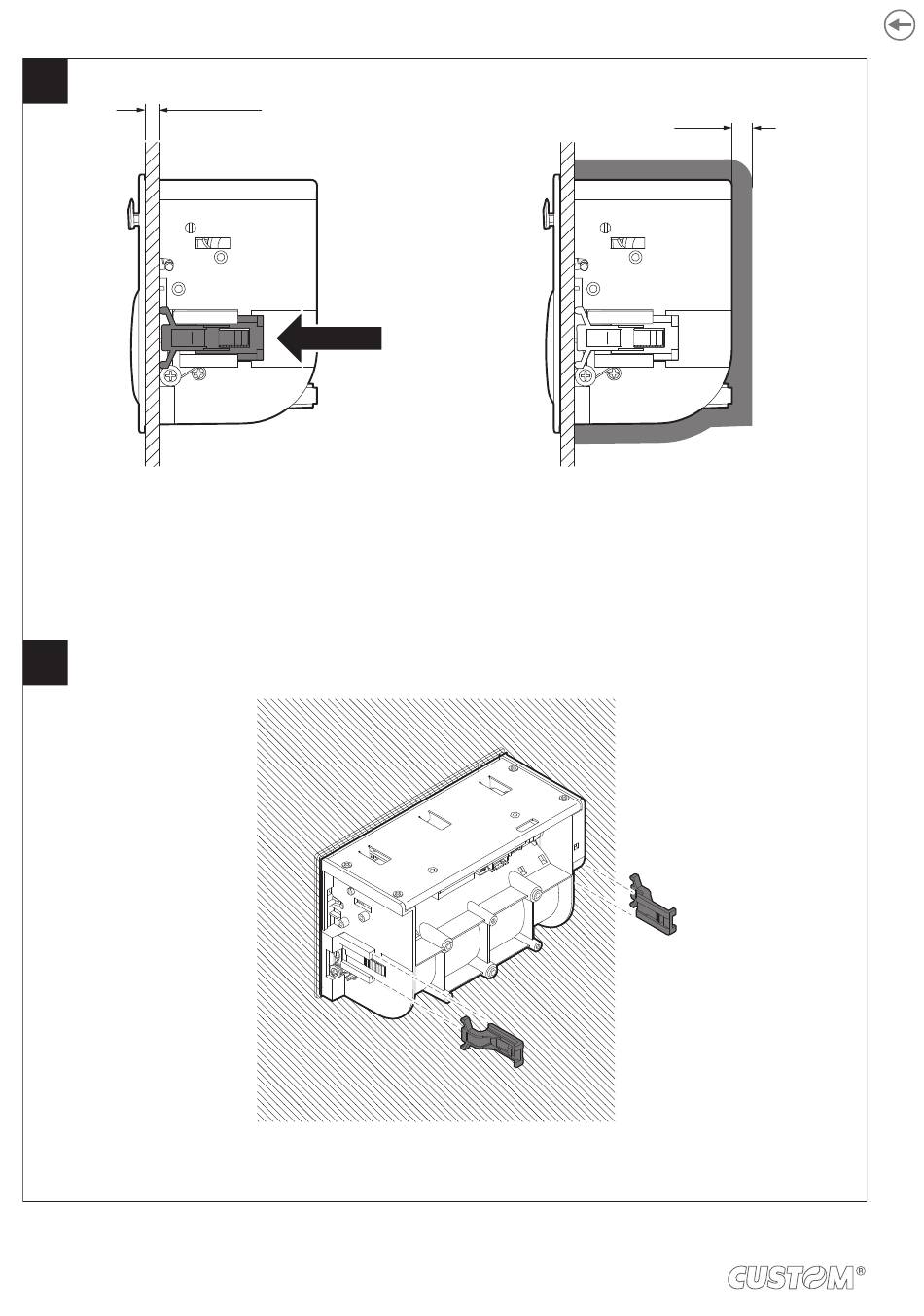 CUSTOM®