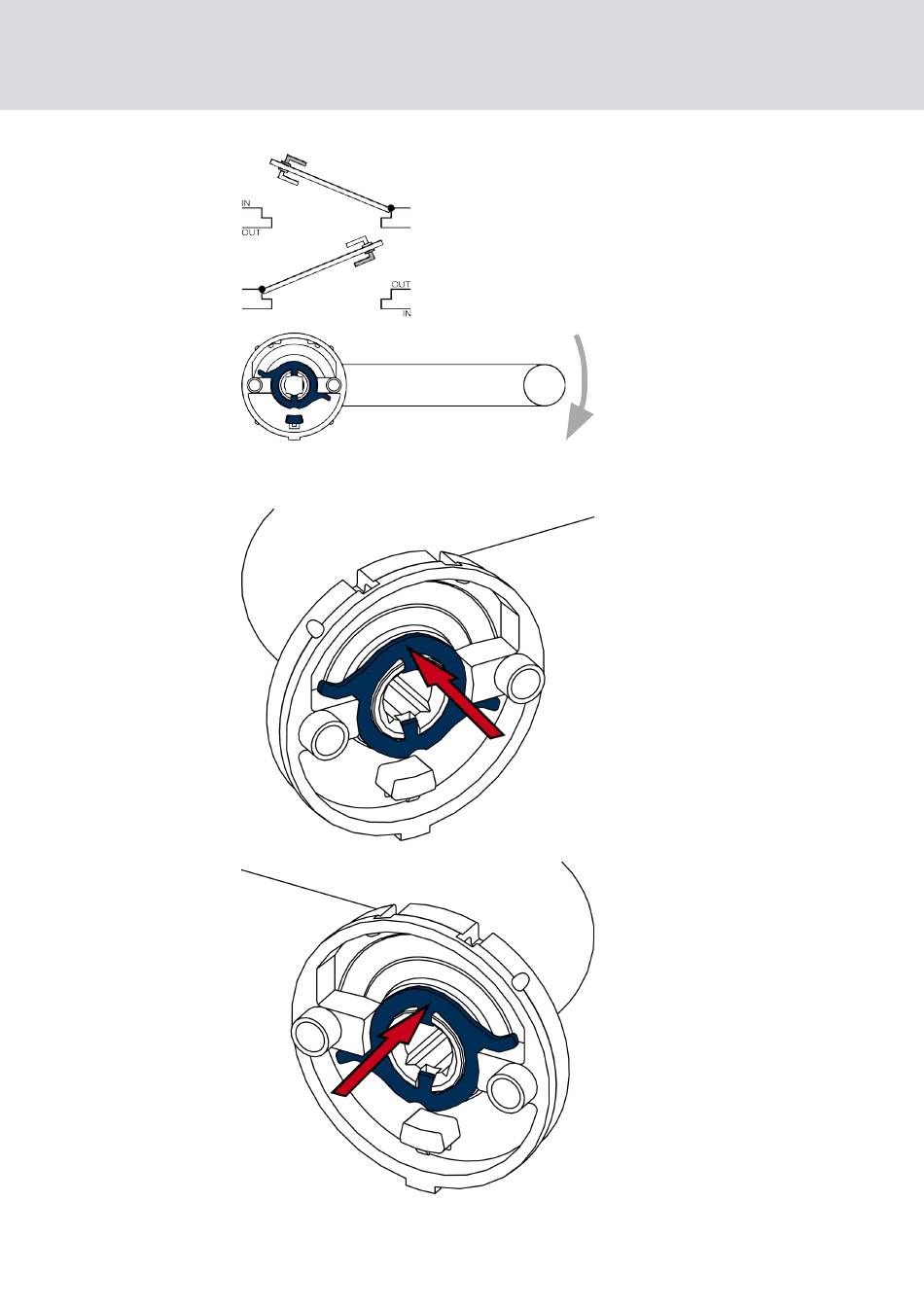 IN
OUT
OUT
IN