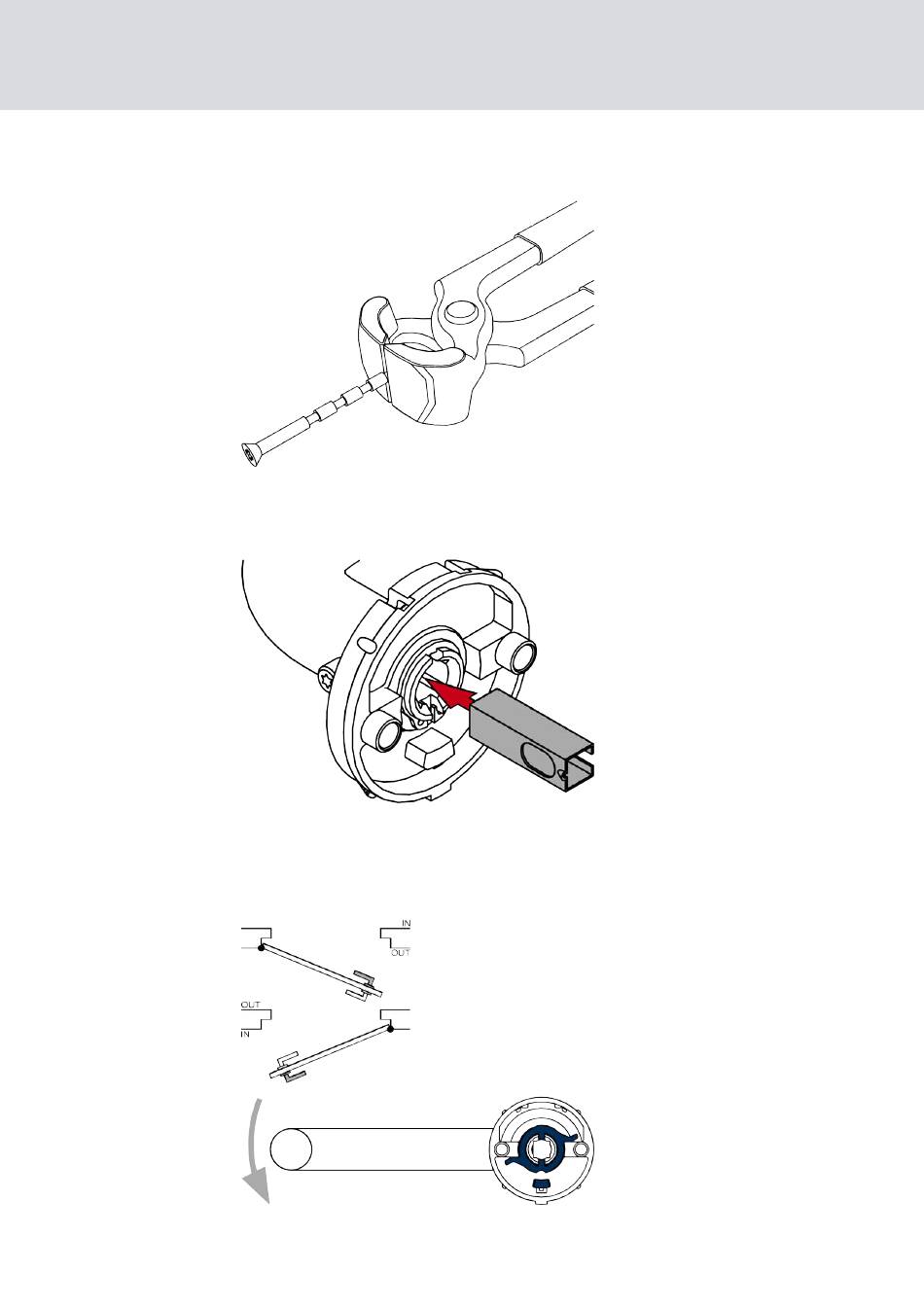 IN
OUT
OUT
IN