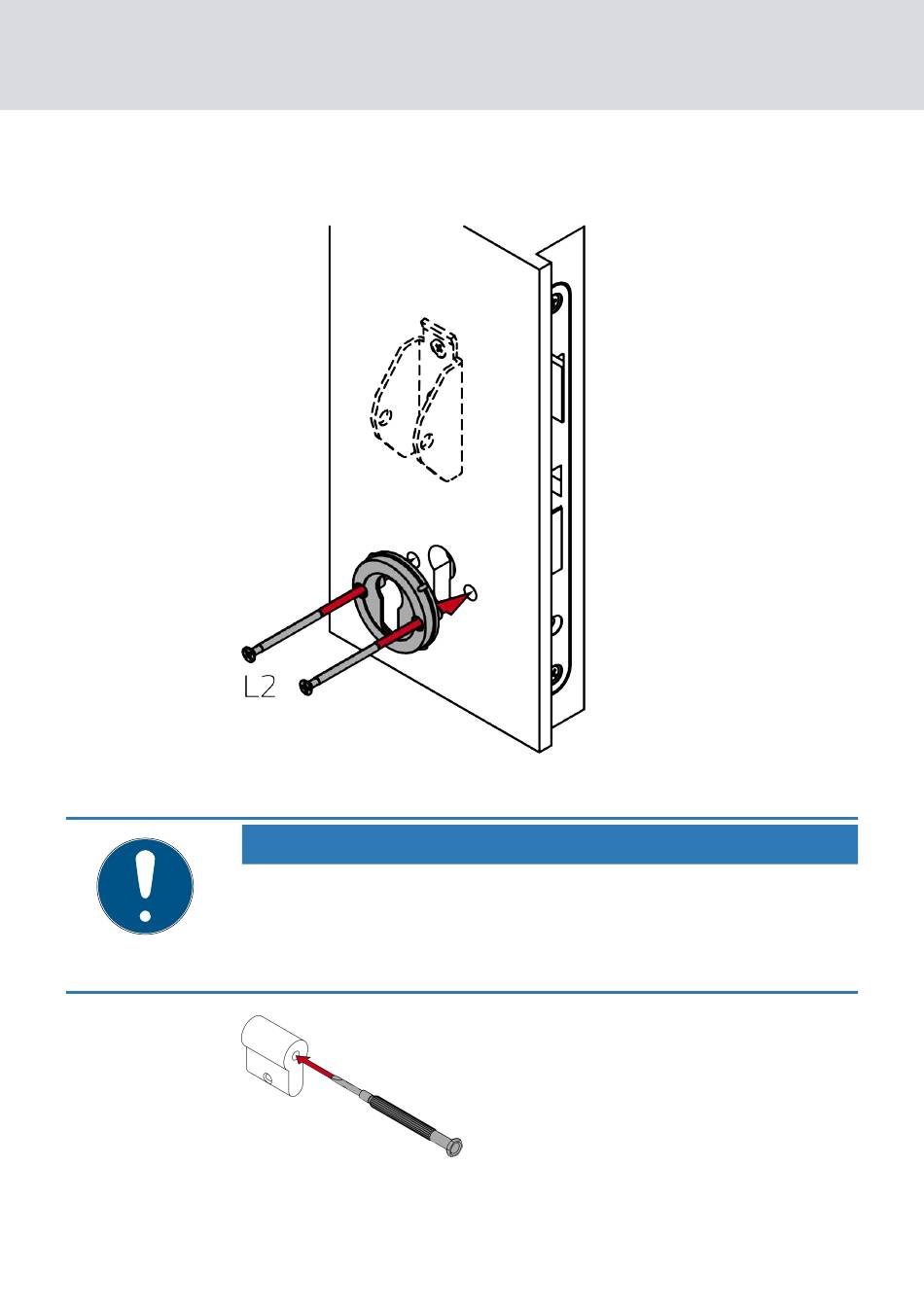 L2