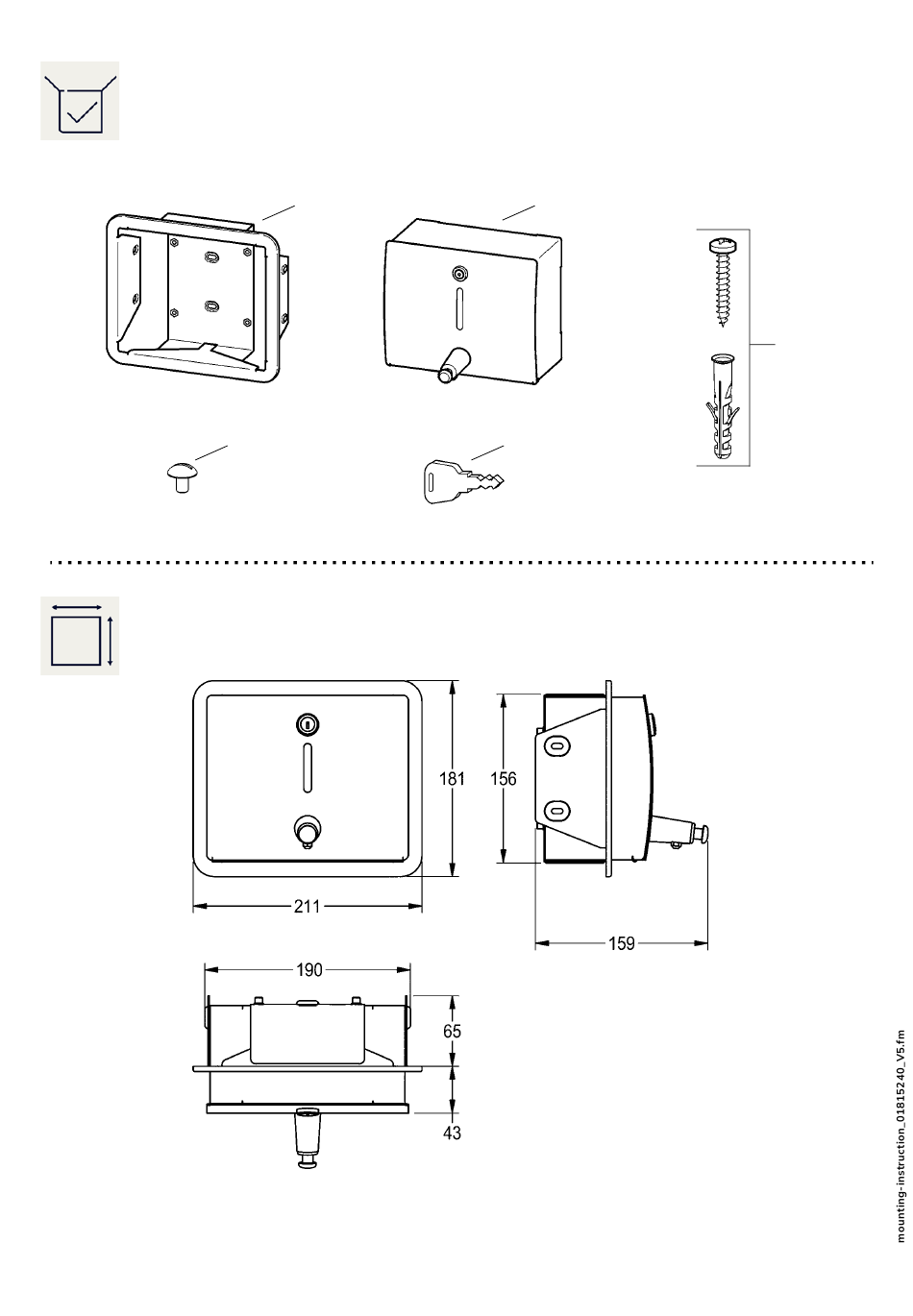 181

156

211

159

190

65

43

mounting-instruction_01815240_V5.fm