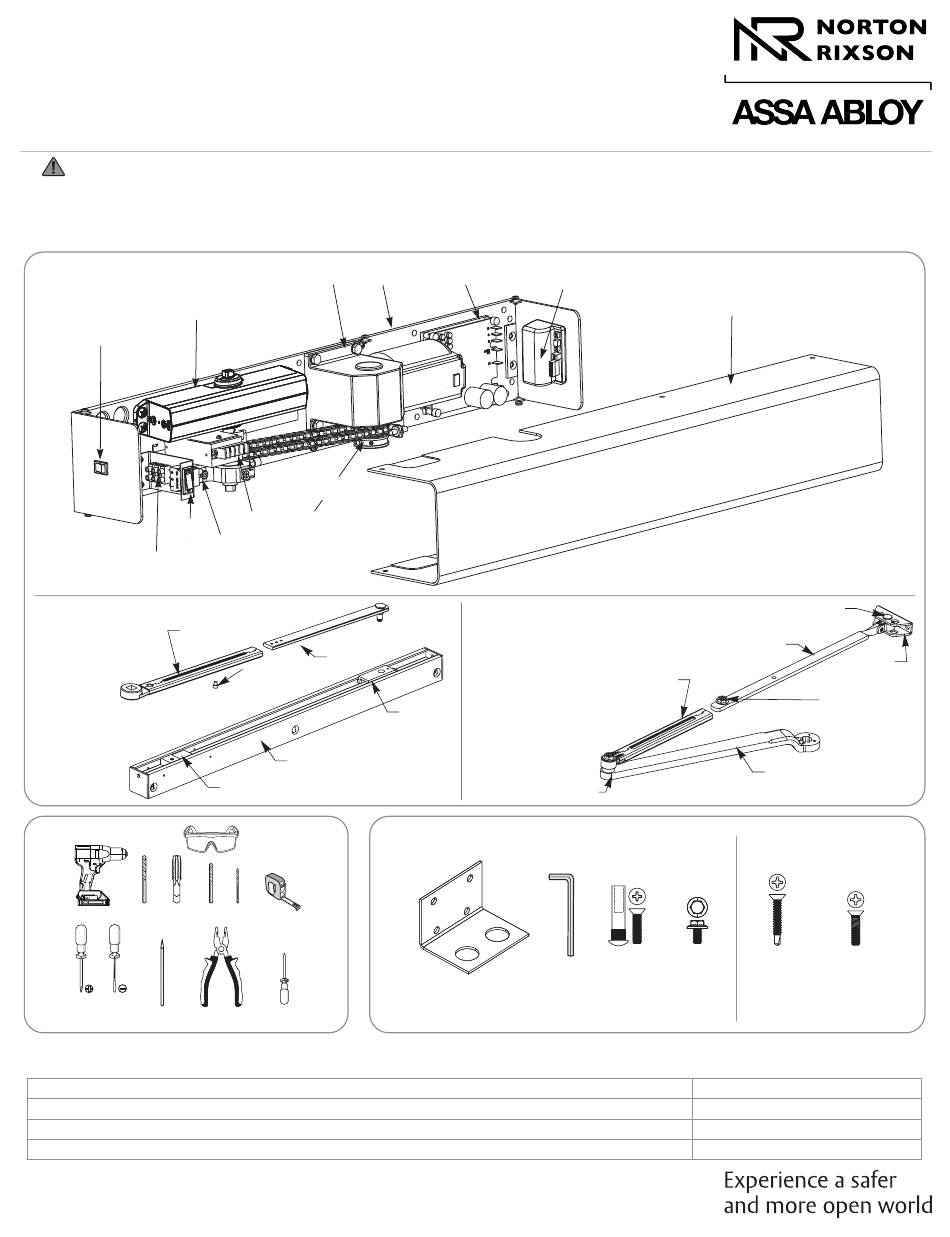 NORTON
RIXSON
ASSA ABLOY

Experience a safer
and more open world