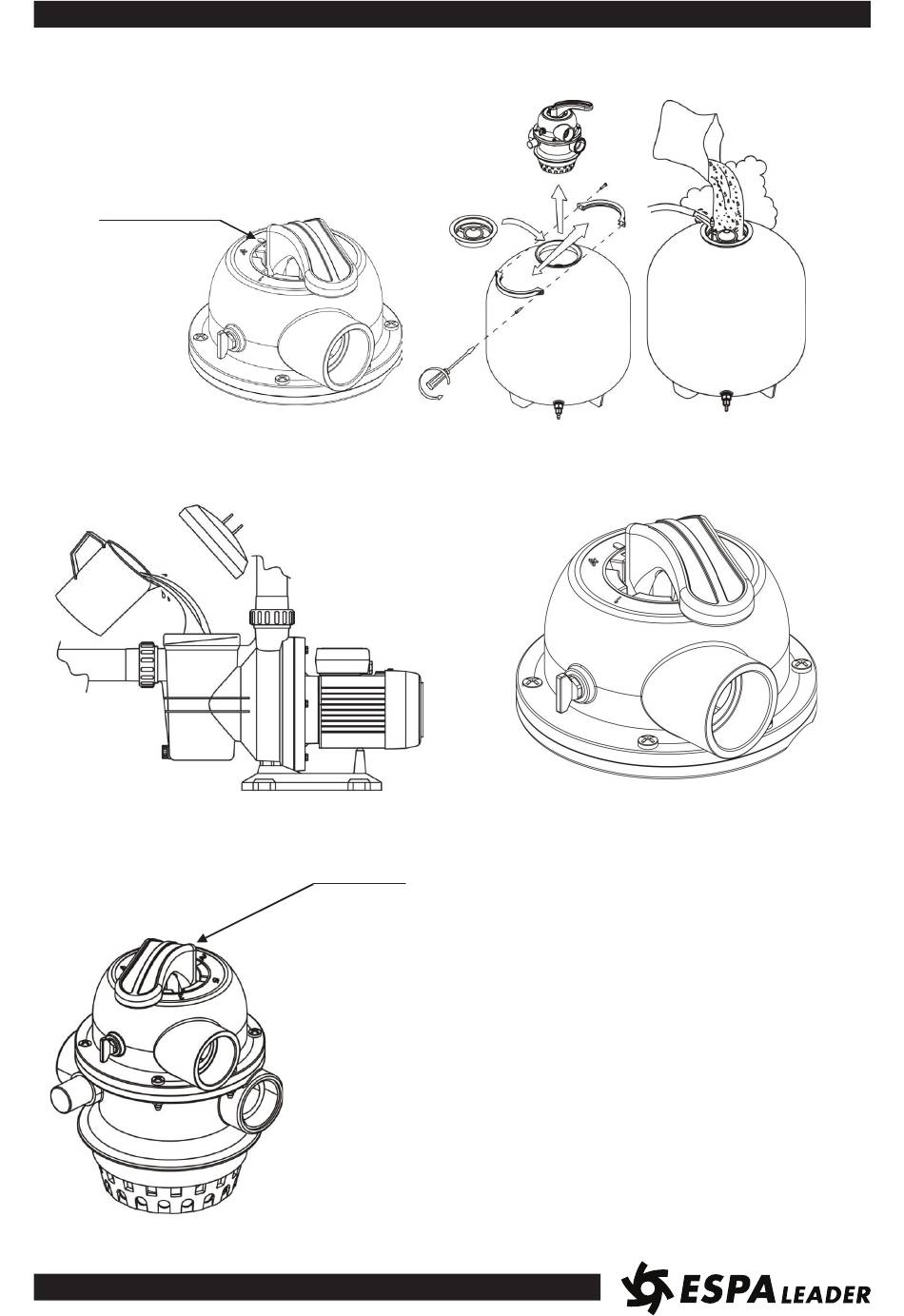 ESPA LEADER