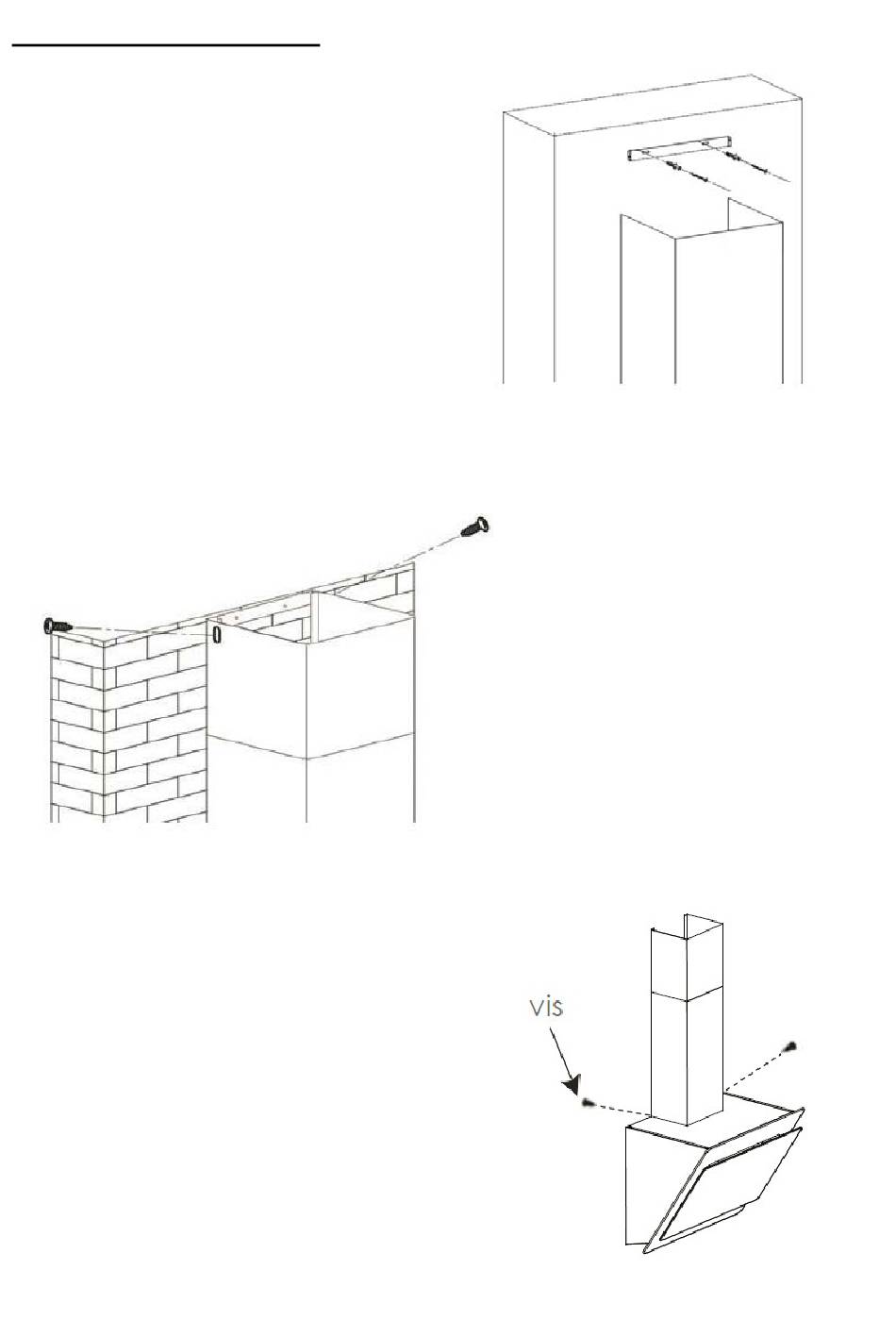 vis