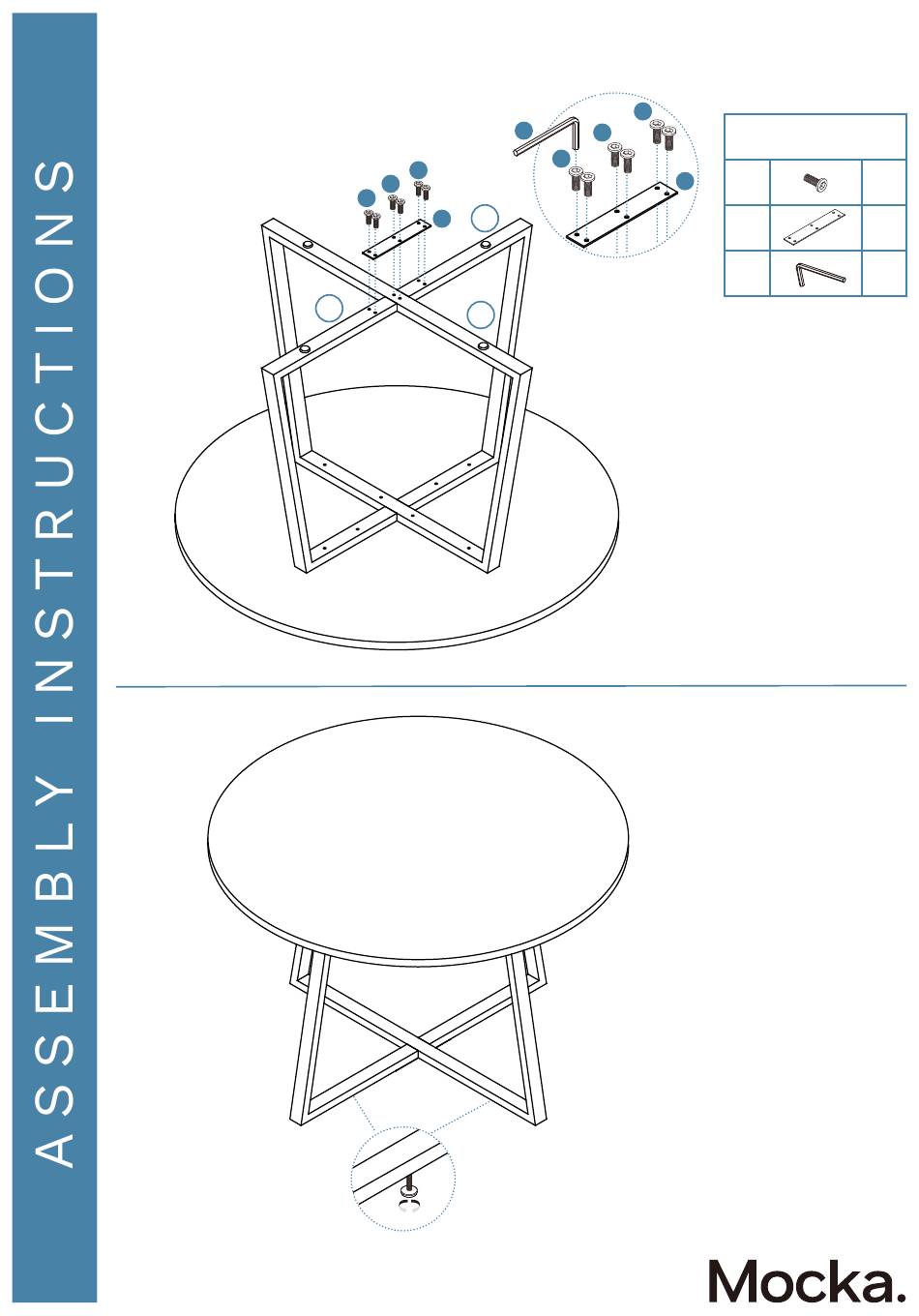 ASSEMBLY INSTRUCTIONS

Mocka.