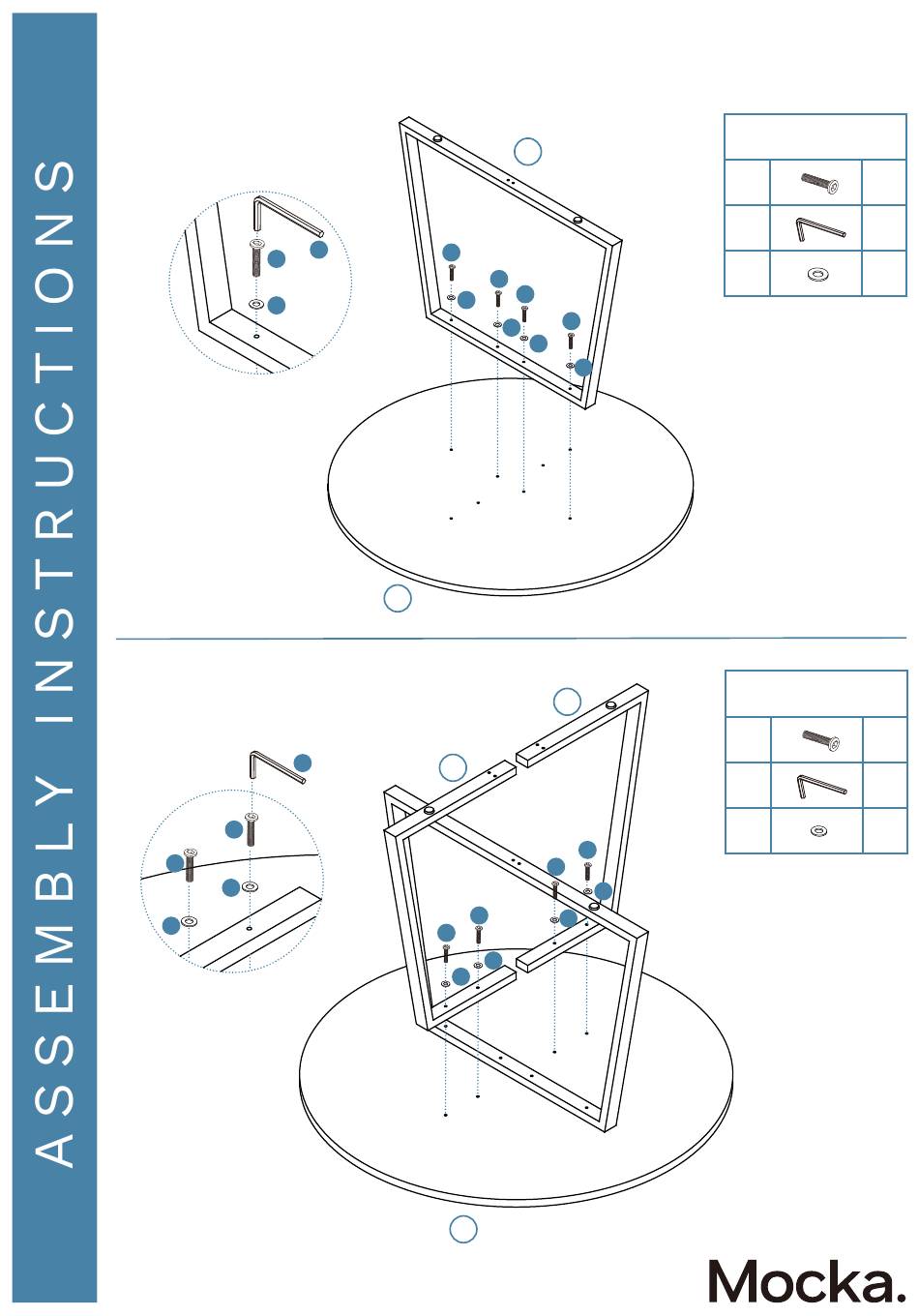 ASSEMBLY INSTRUCTIONS

Mocka.