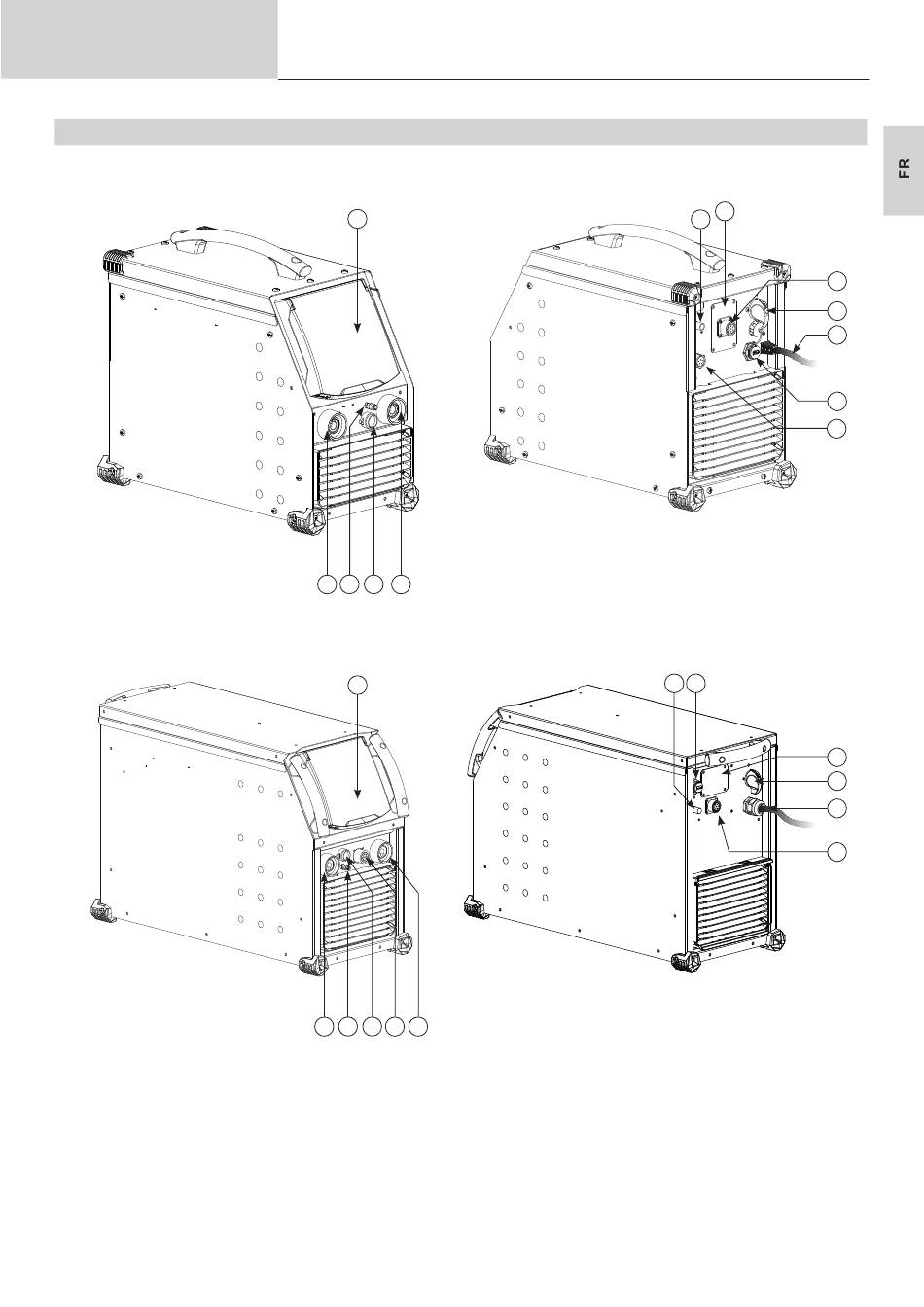 FR