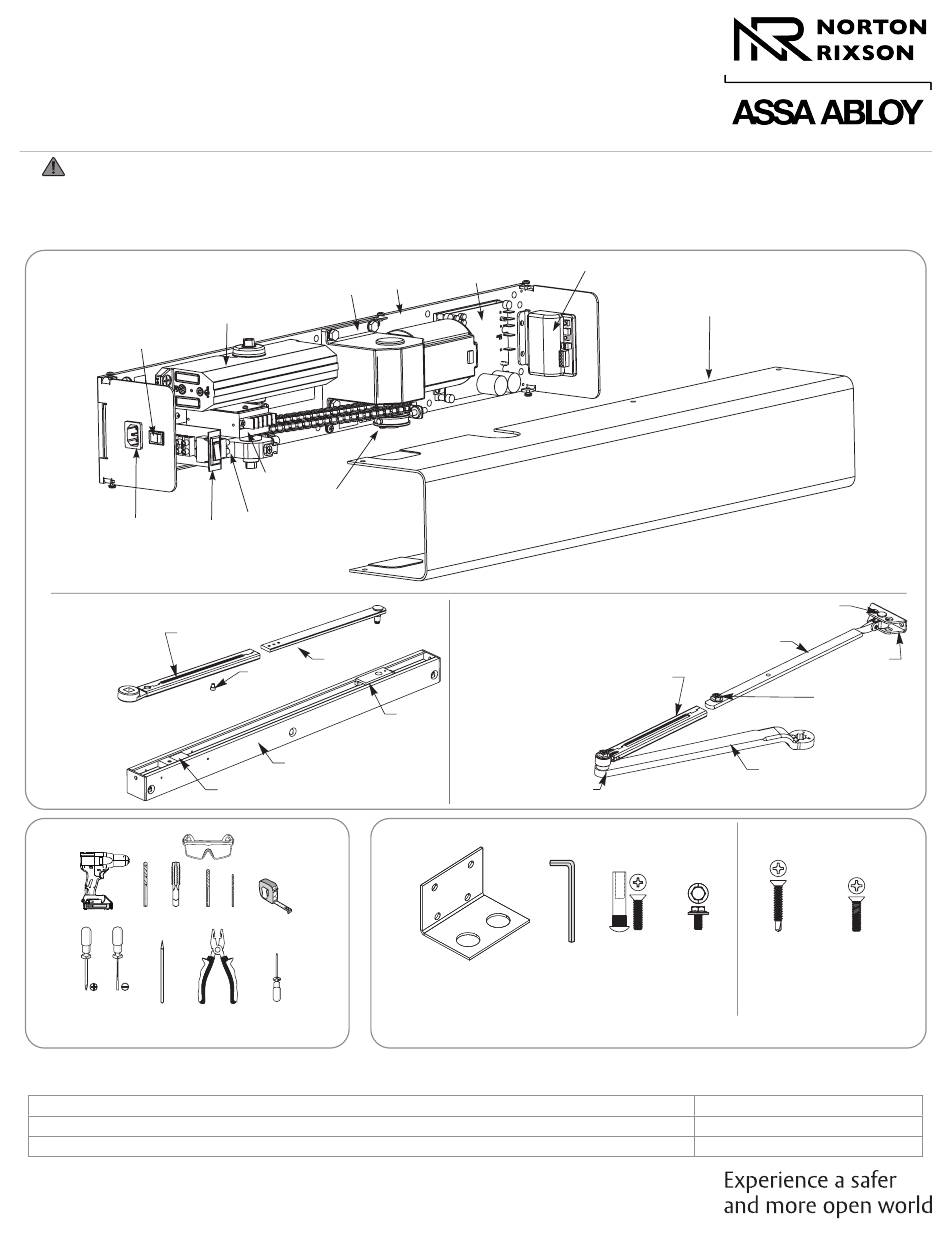 NORTON RIXSON

ASSA ABLOY

Experience a safer and more open world