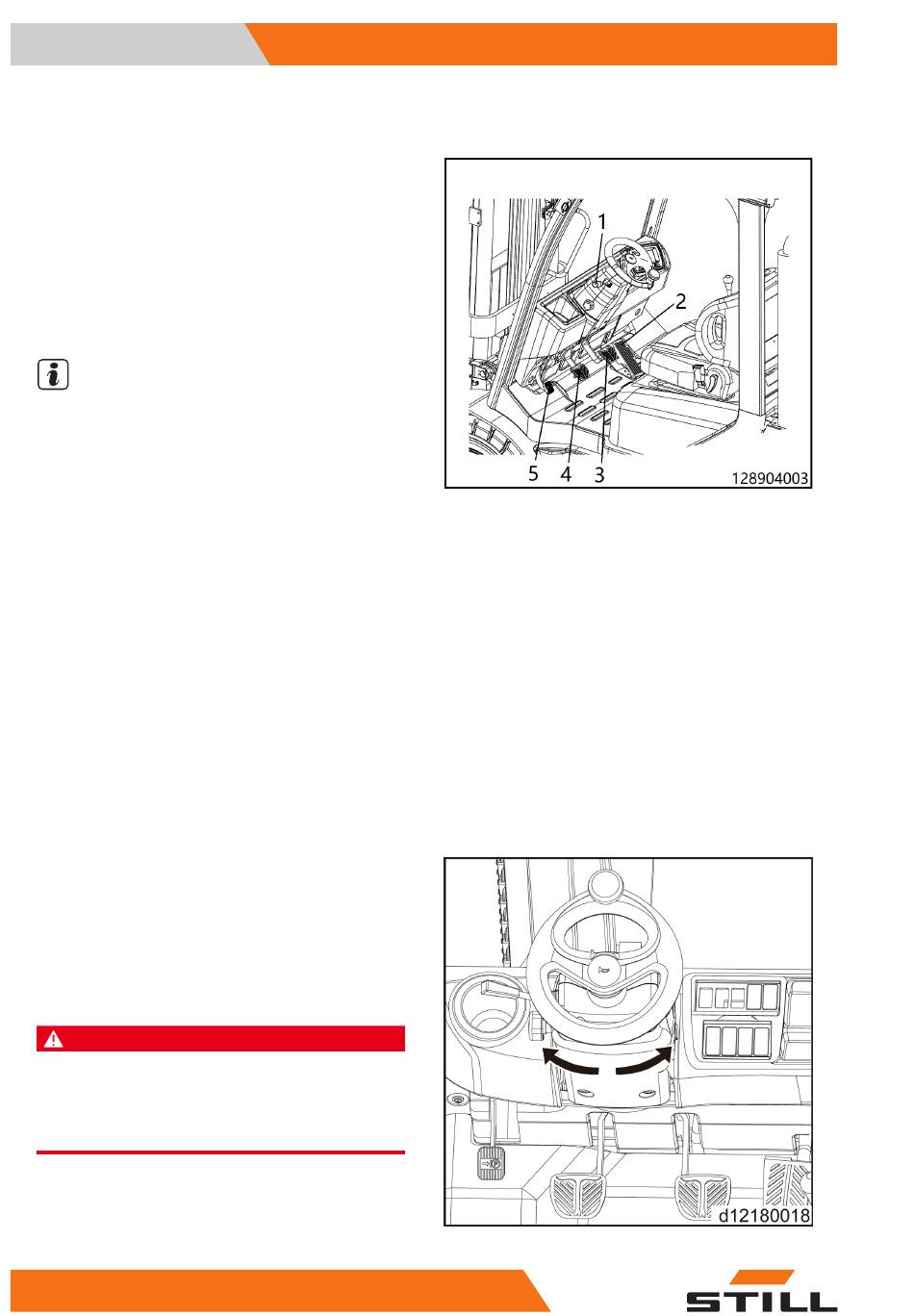 1
2
5 4 3
128904003

d12180018

STILL