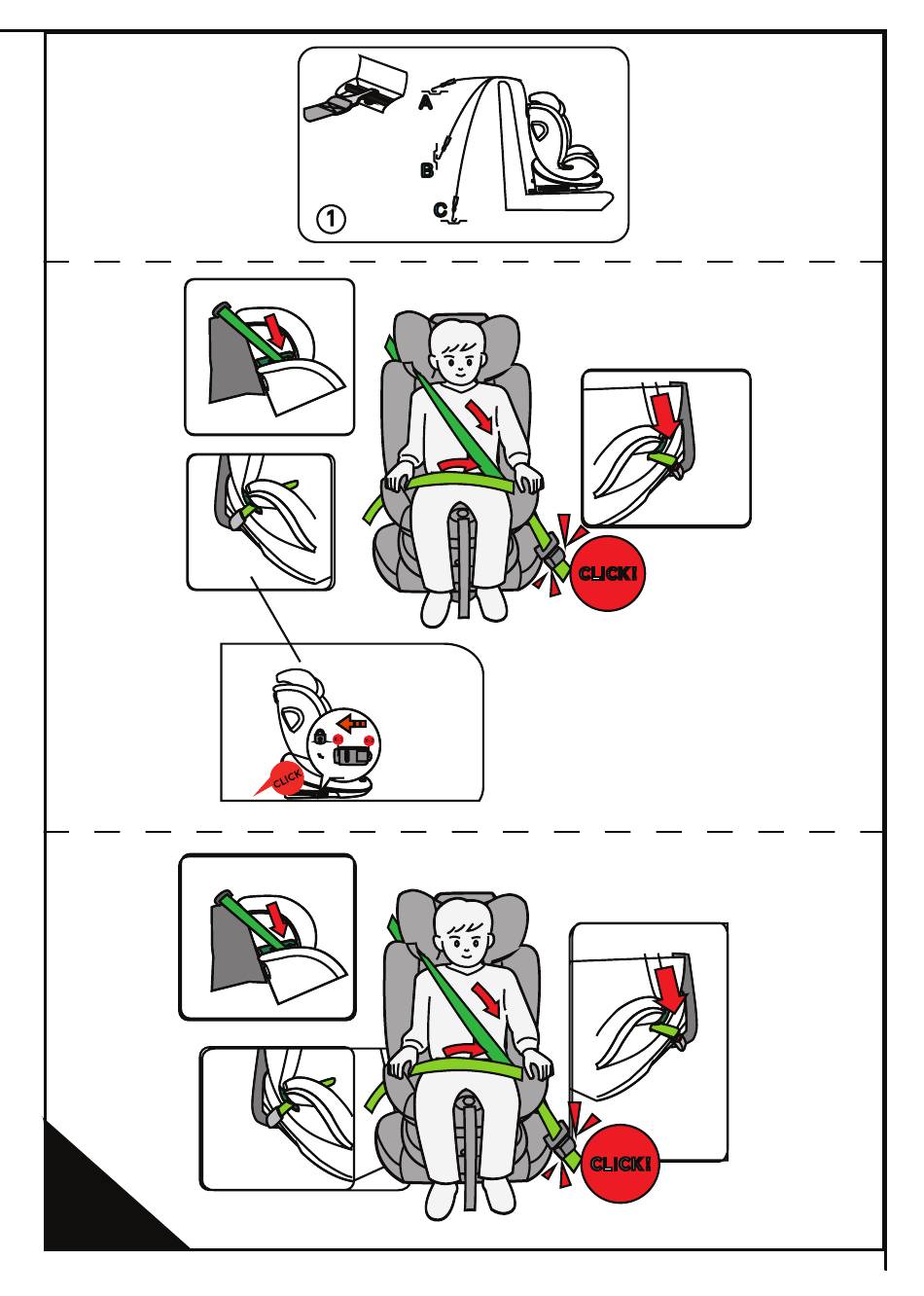 A
B
C
①

CLICK!

CLICK

CLICK!