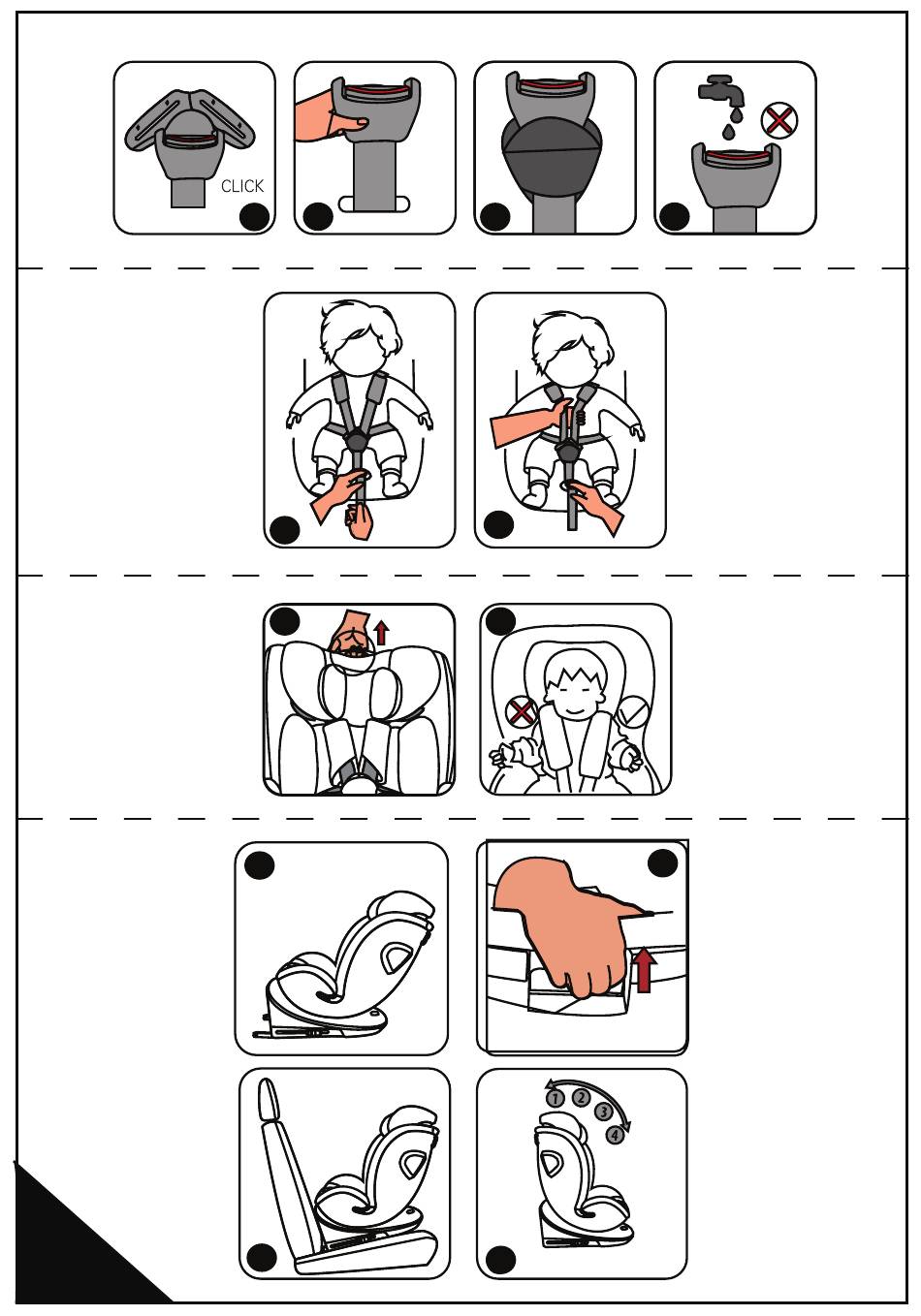 CLICK

1
2
3
4