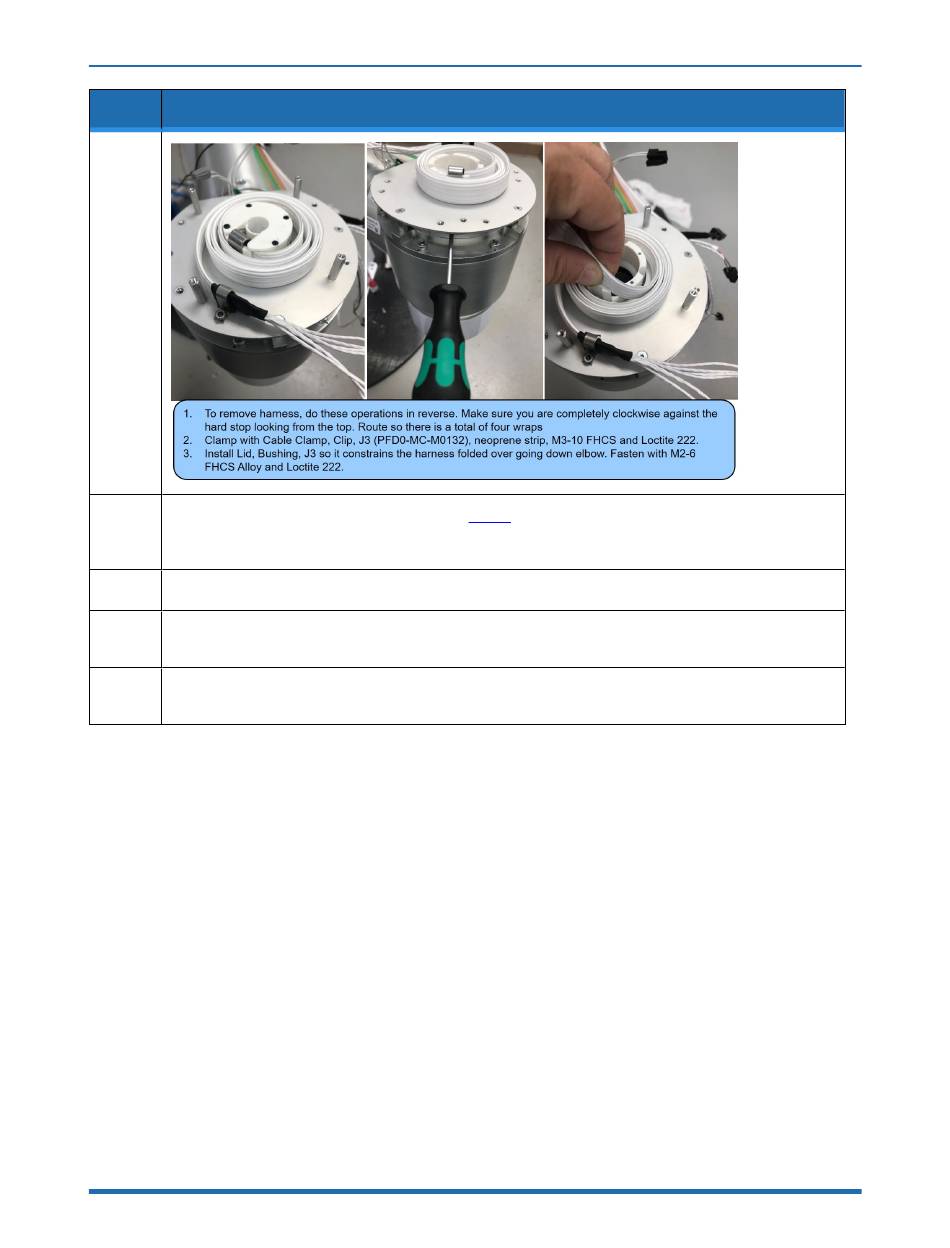 1. To remove harness, do these operations in reverse. Make sure you are completely clockwise against the hard stop looking from the top. Route so there is a total of four wraps
2. Clamp with Cable Clamp, Clip, J3 (PFD0-MC-M0132), neoprene strip, M3-10 FHCS and Loctite 222.
3. Install Lid, Bushing, J3 so it constrains the harness folded over going down elbow. Fasten with M2-6 FHCS Alloy and Loctite 222.