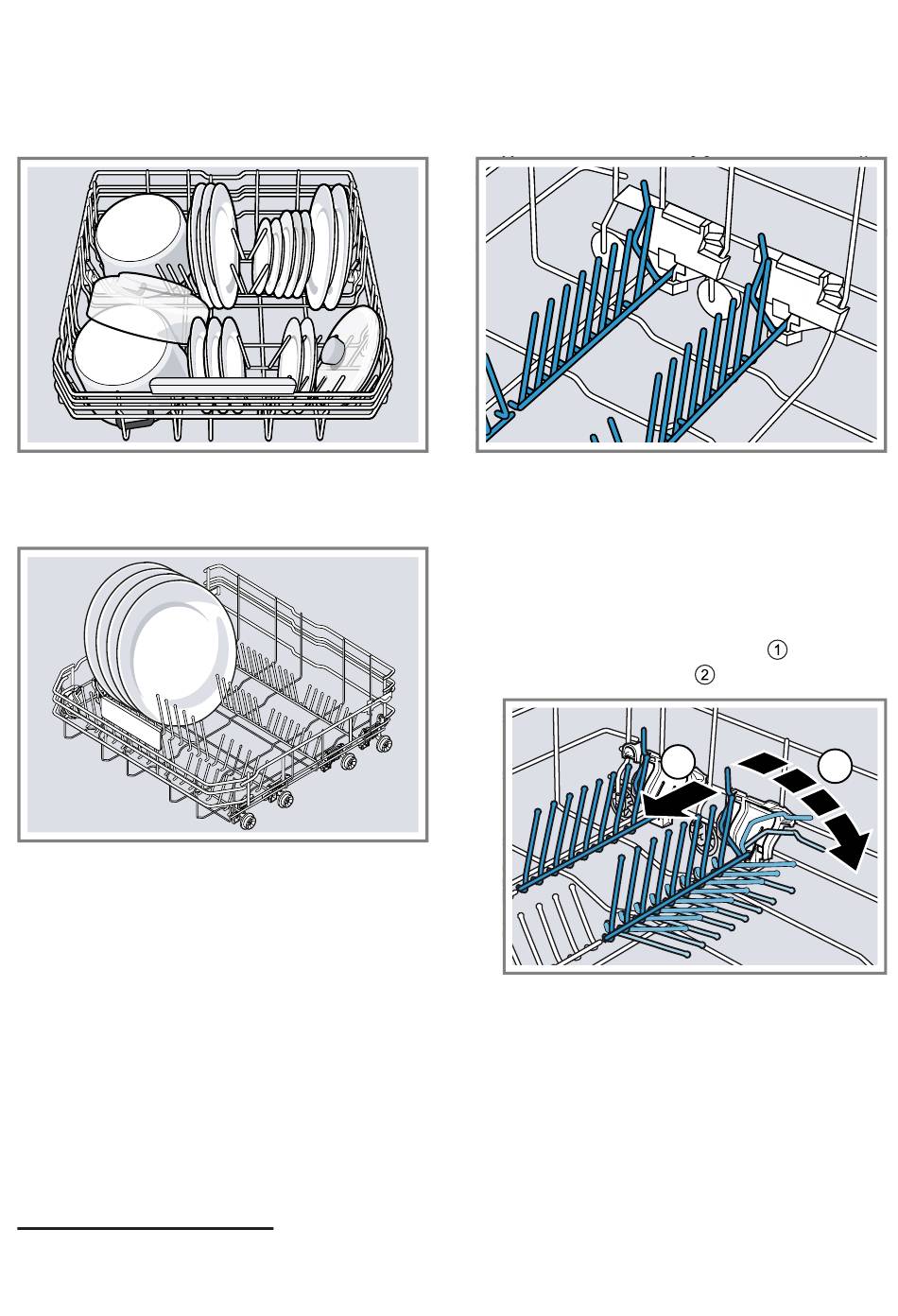 ①
②