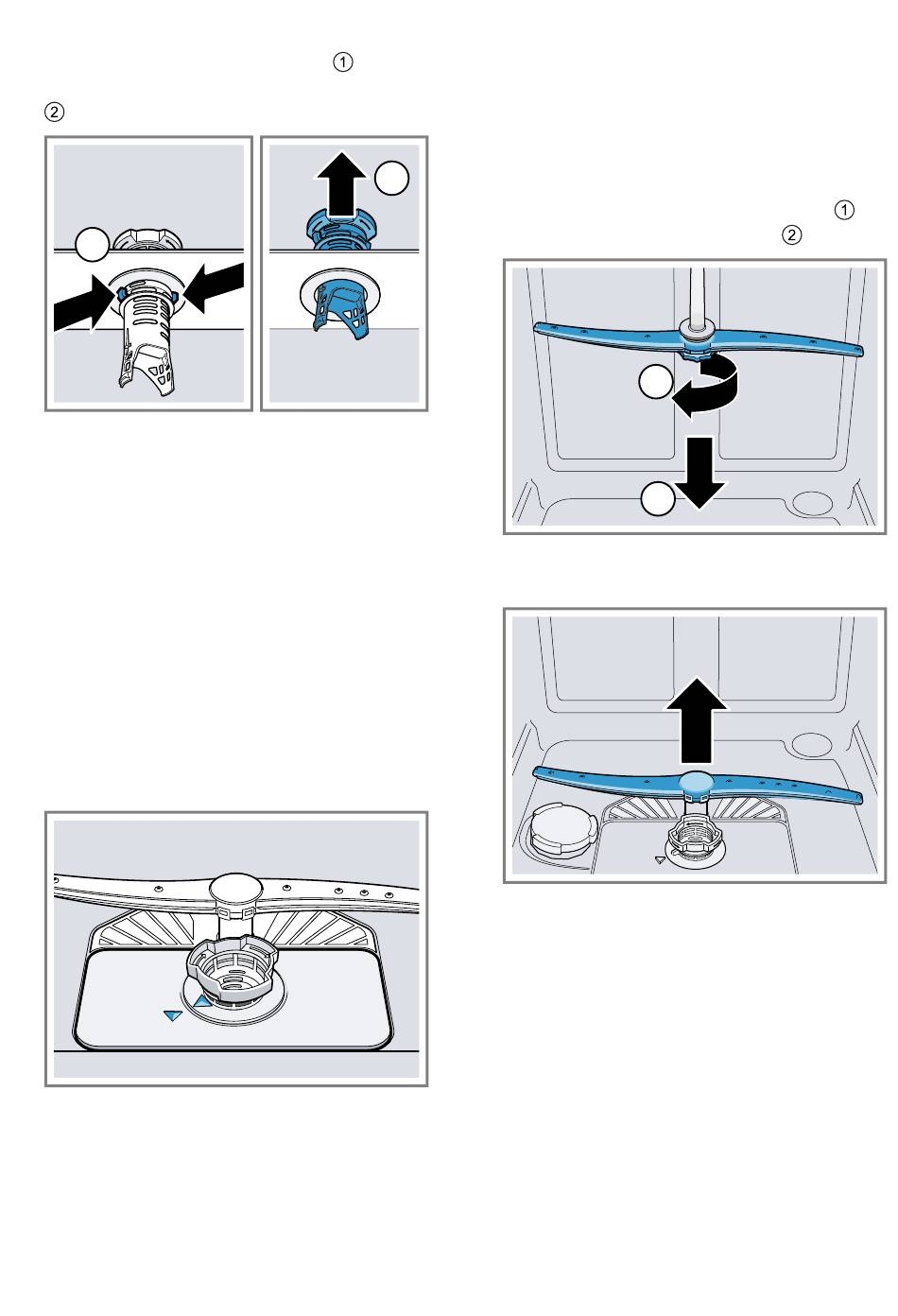 ①

②

①

②