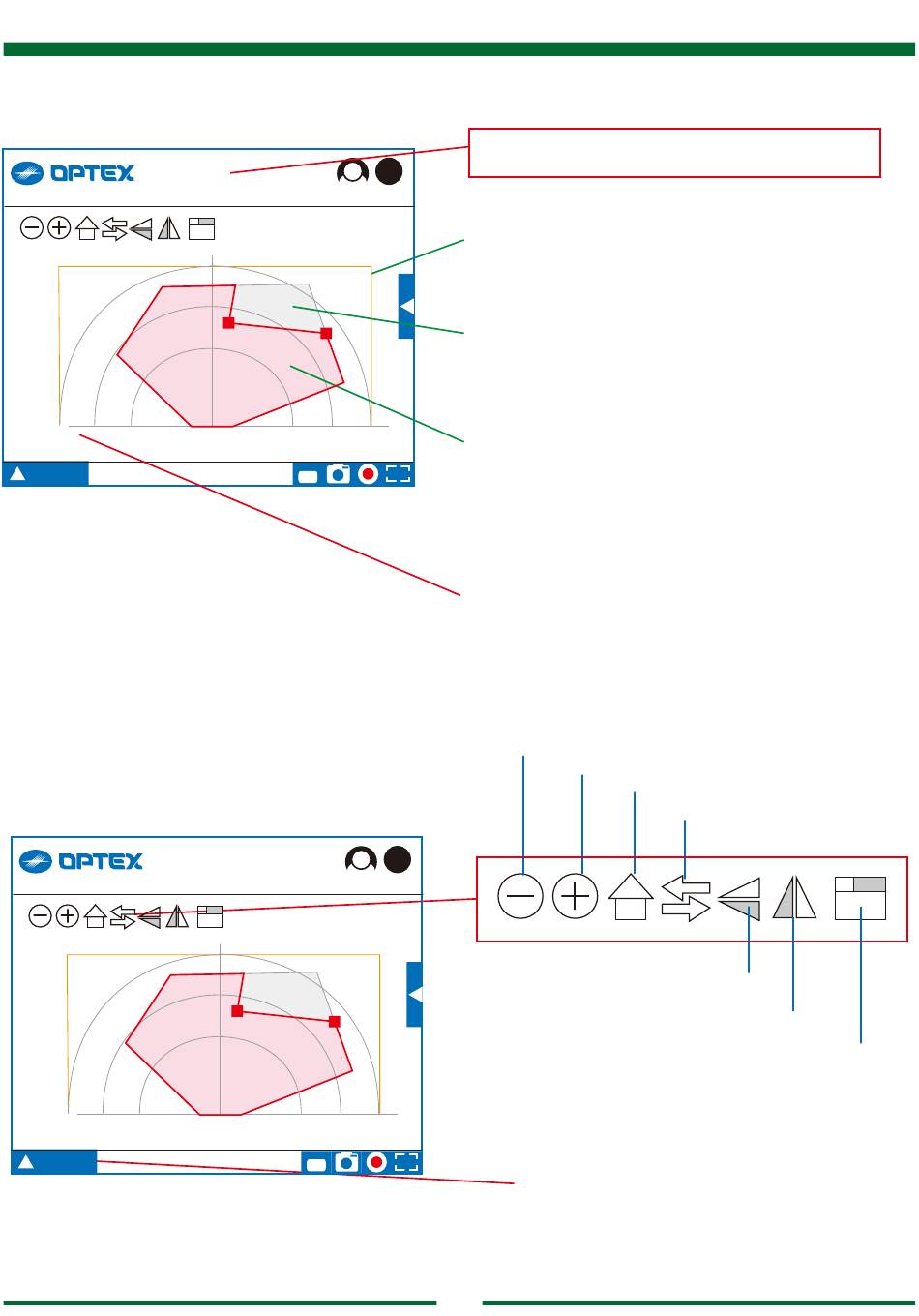 OPTEX

OPTEX