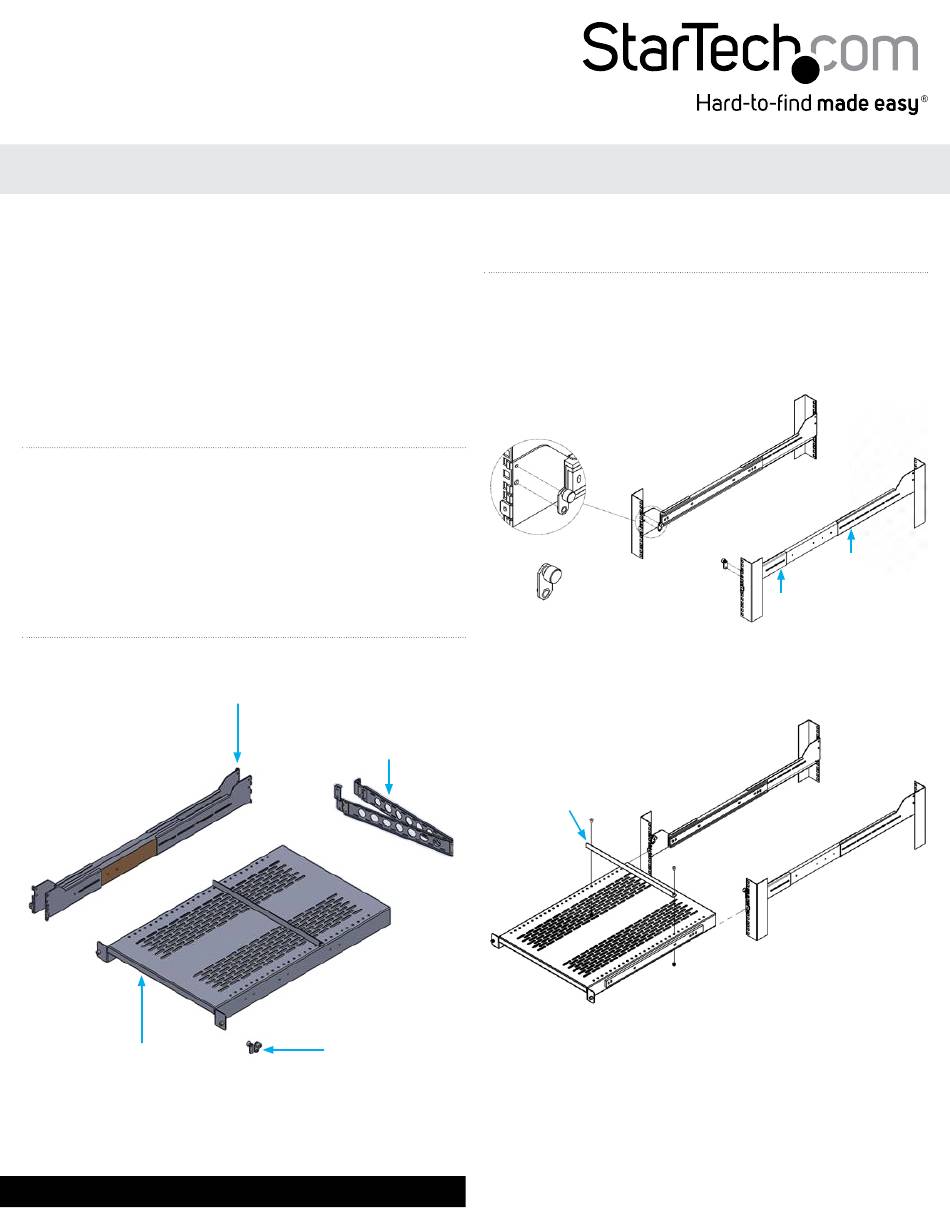 StarTech.com
Hard-to-find made easy®