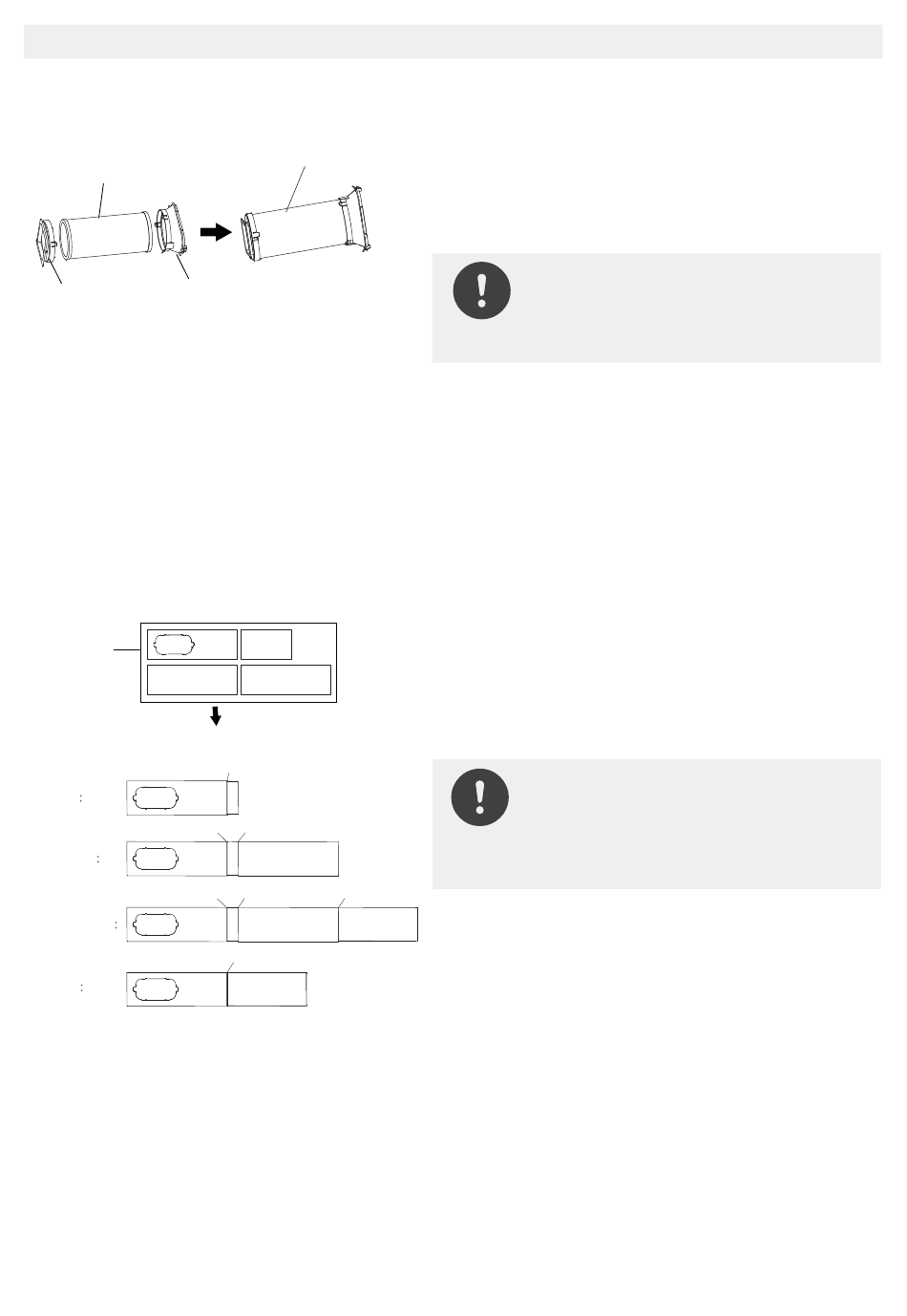 :

:

:

: