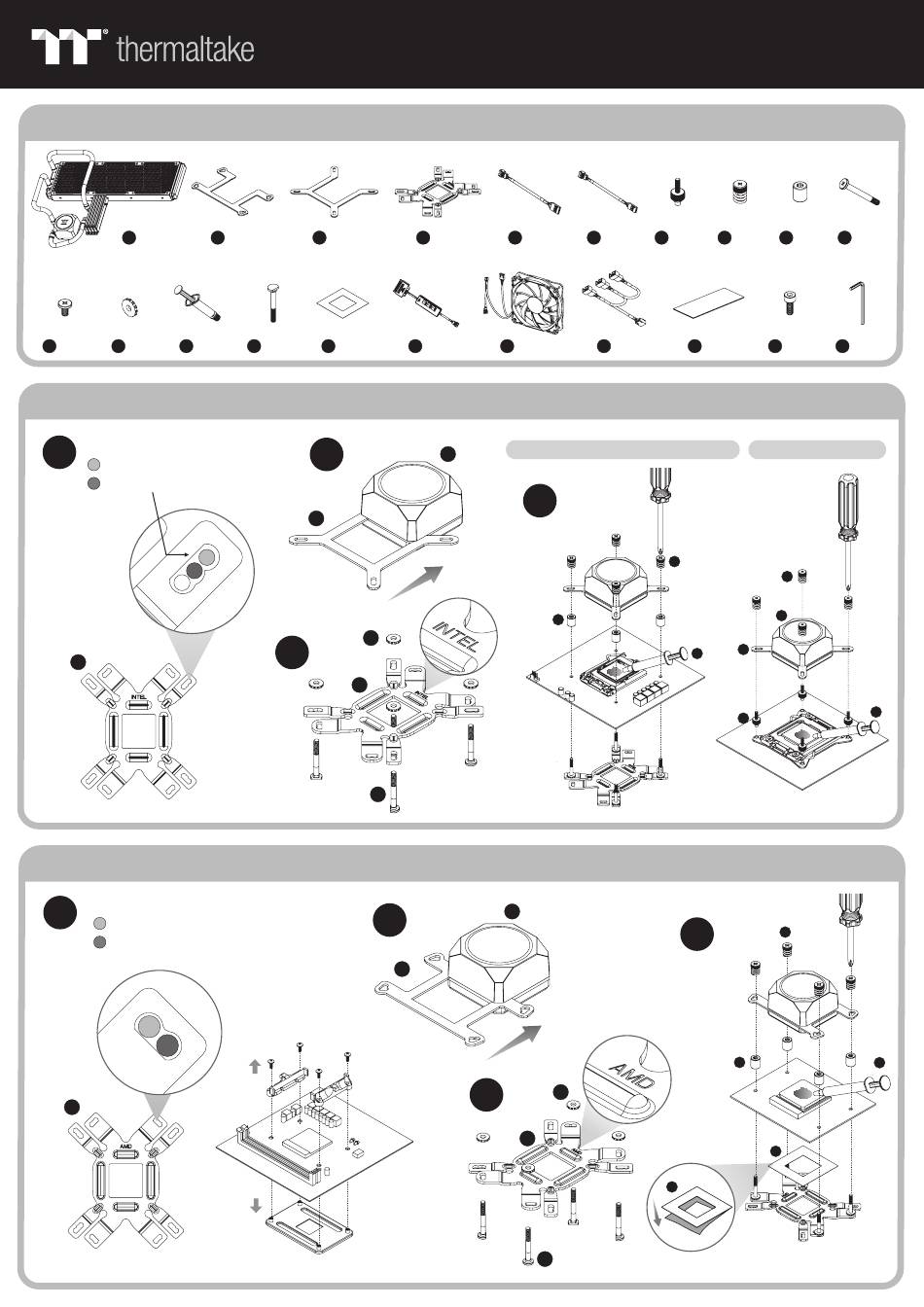 thermaltake

INTEL

INTEL

AMD

AMD