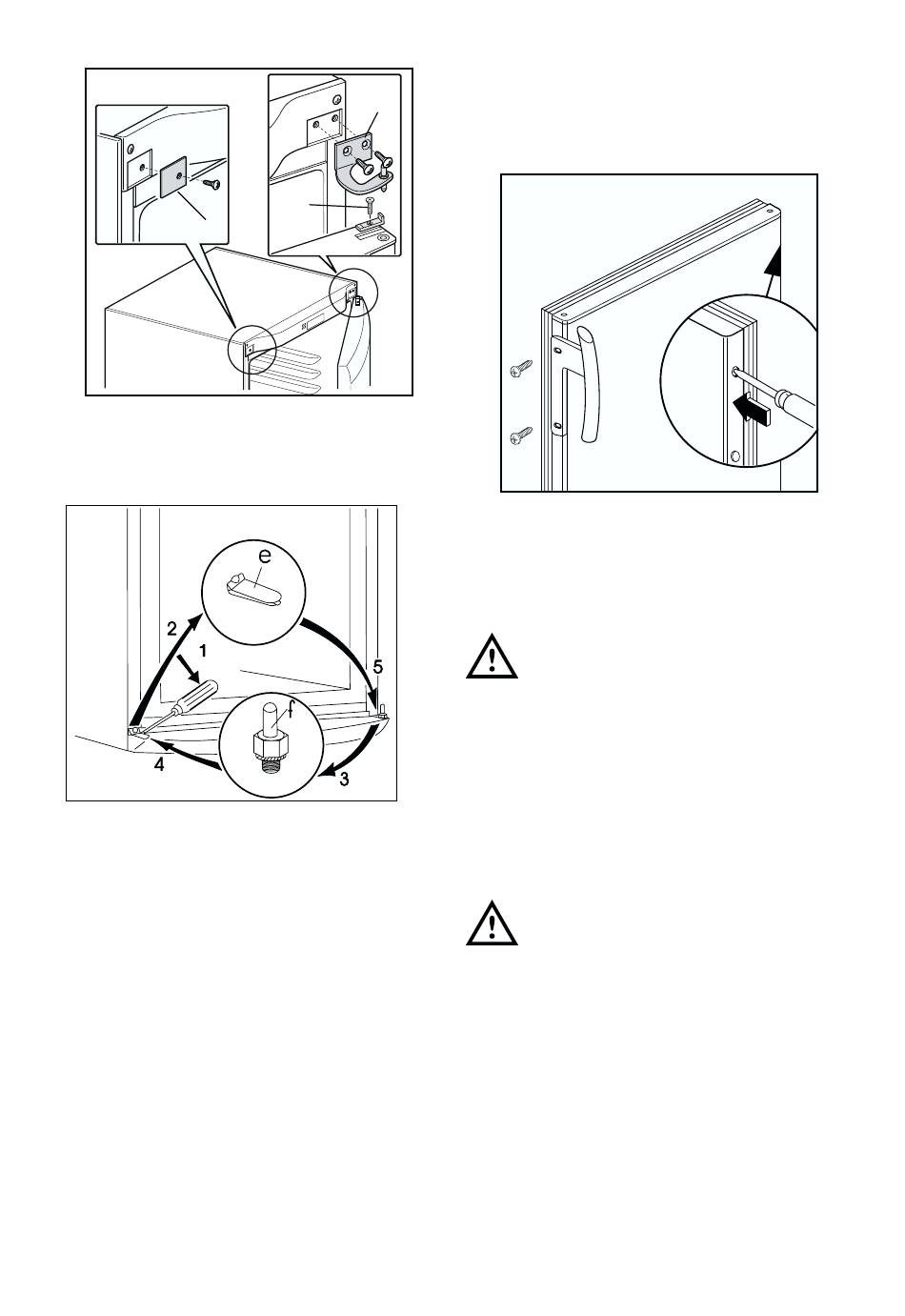 e

2

1

5

f

4

3