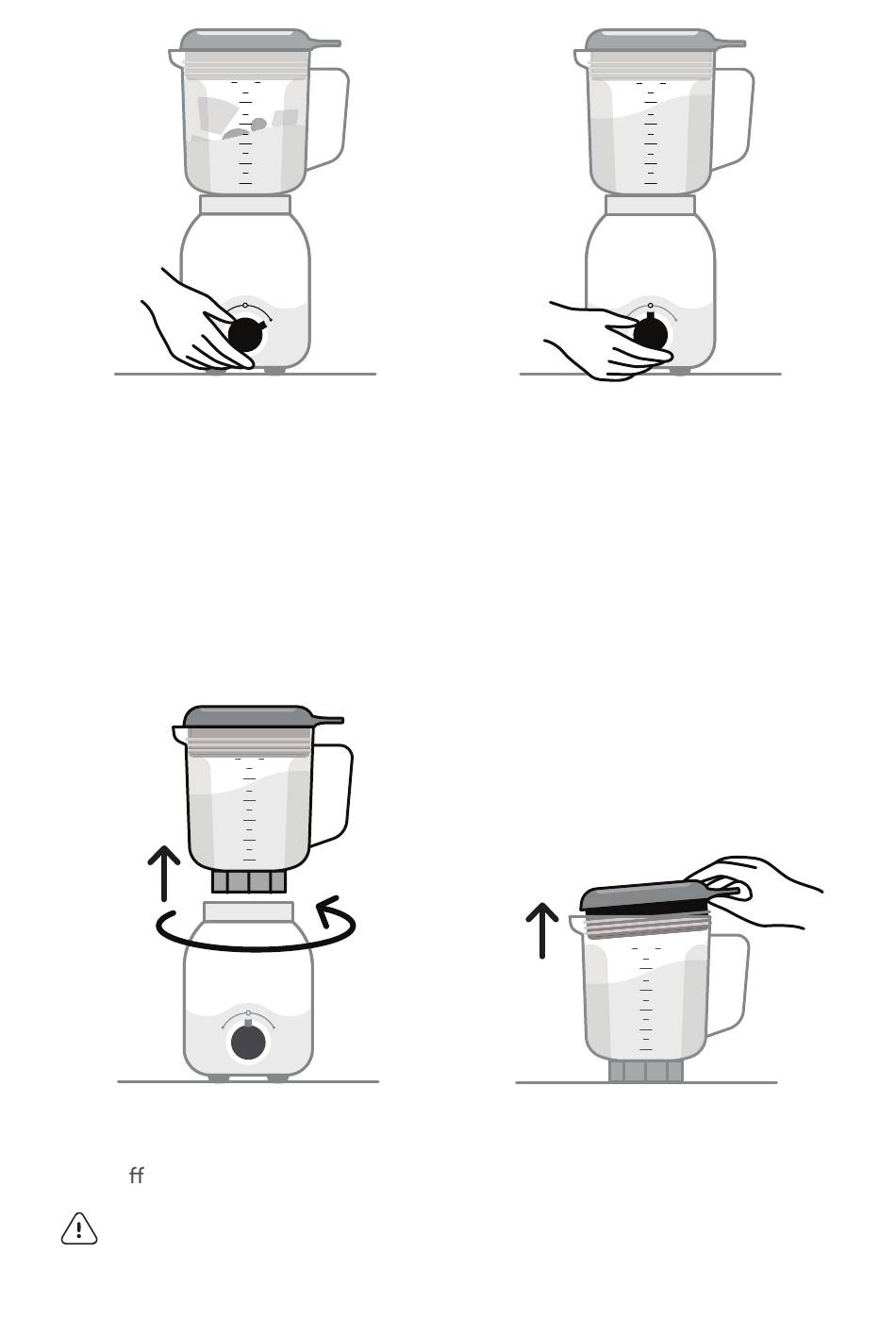 ff