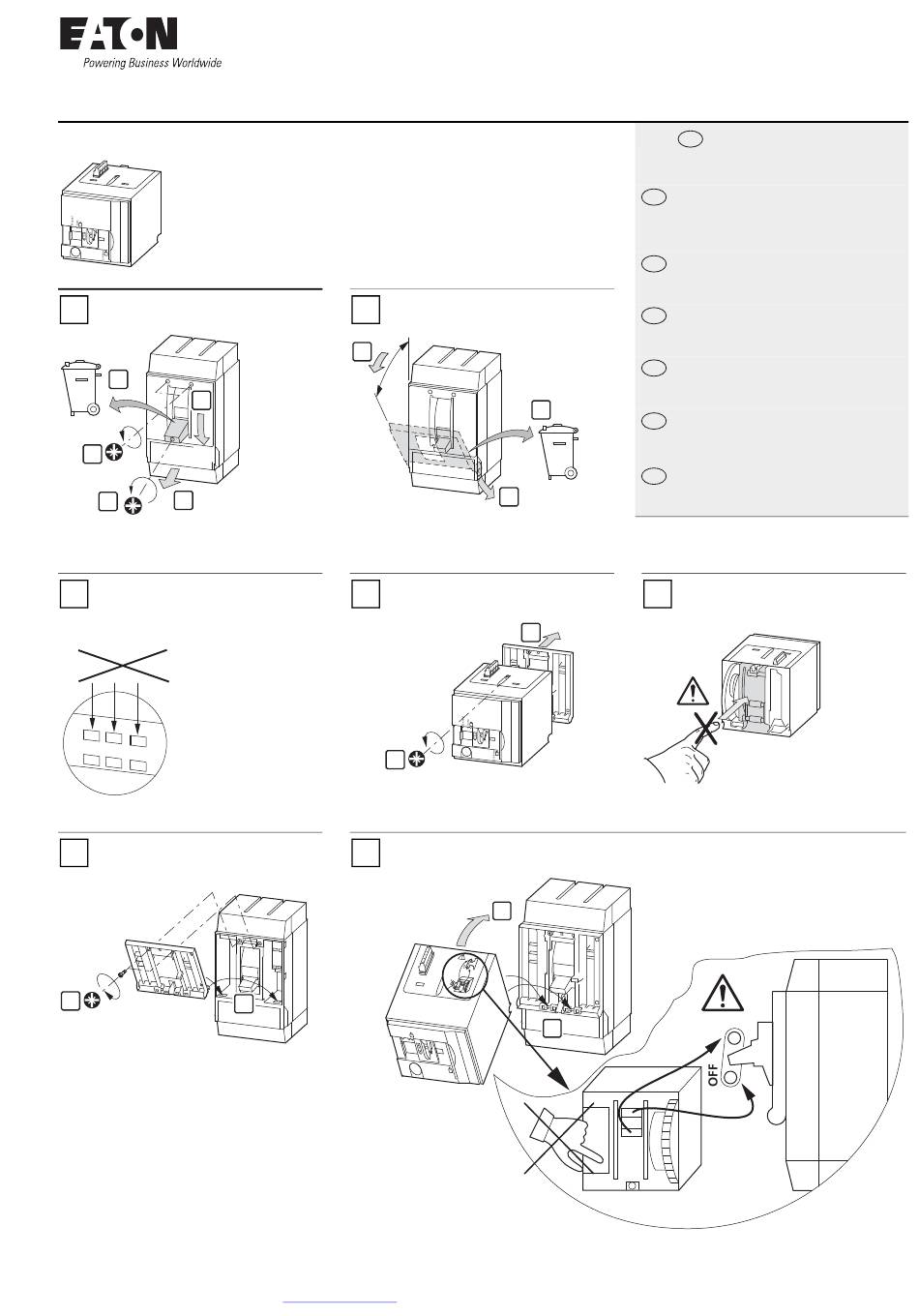 EATON
Powering Business Worldwide

OFF