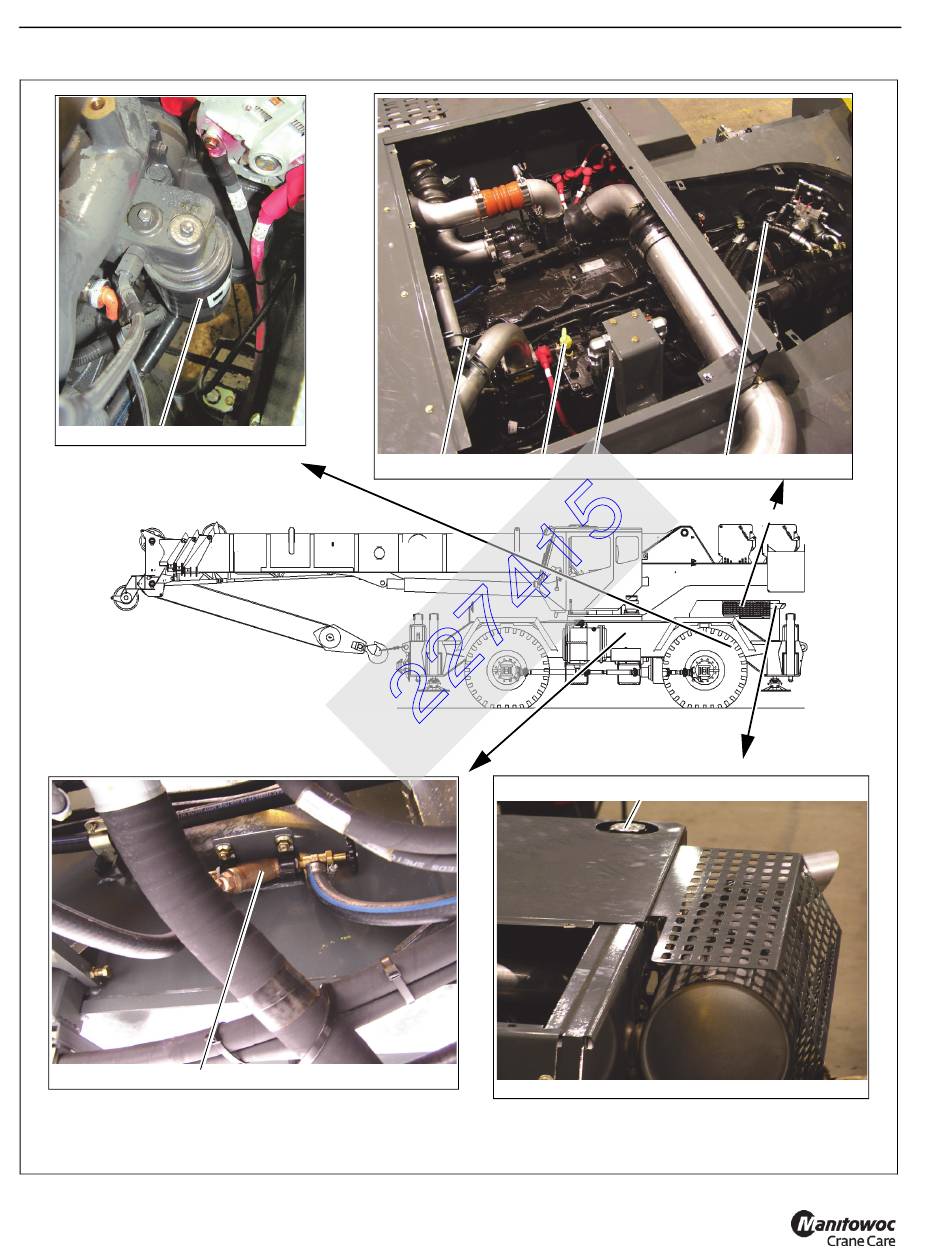 227415

Manitowoc
Crane Care