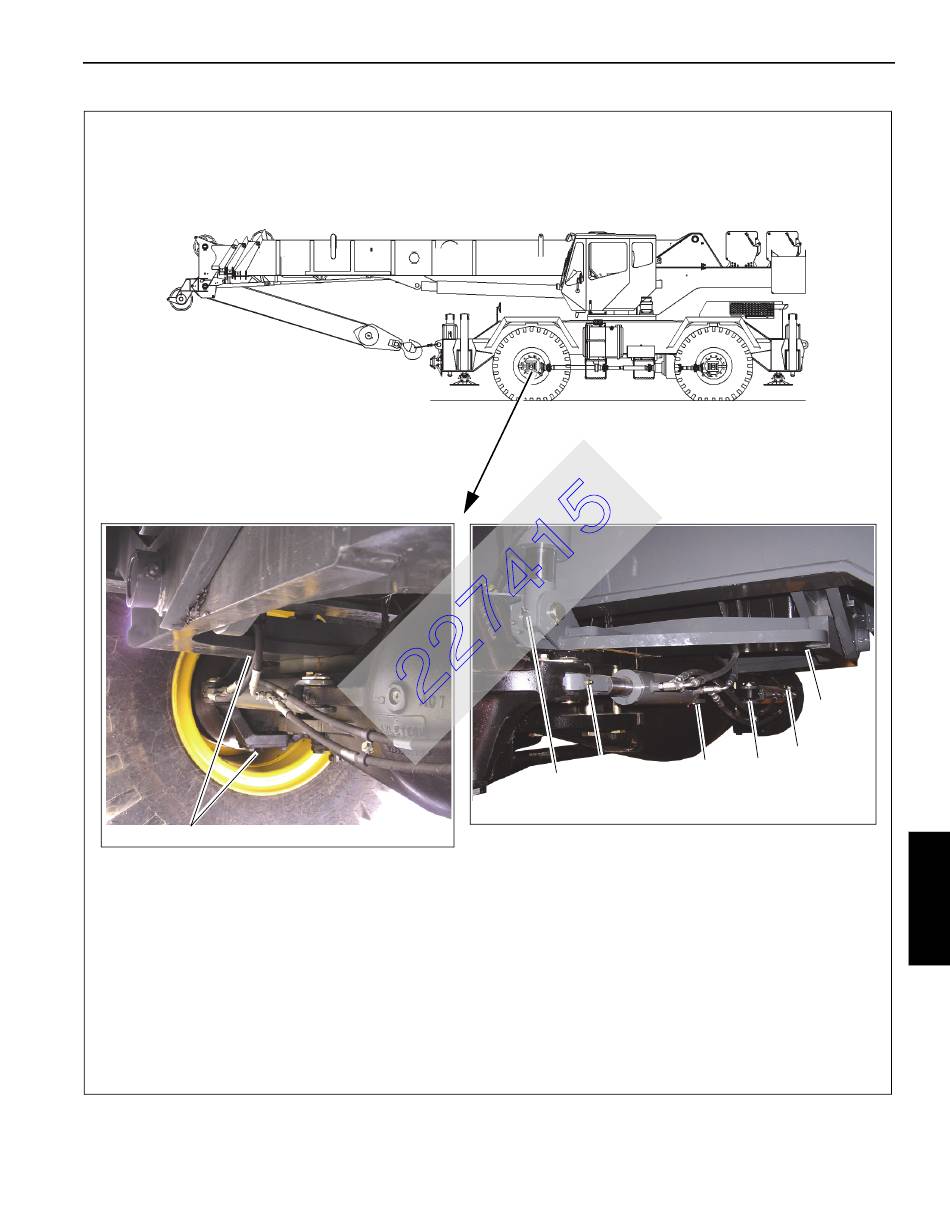 227415