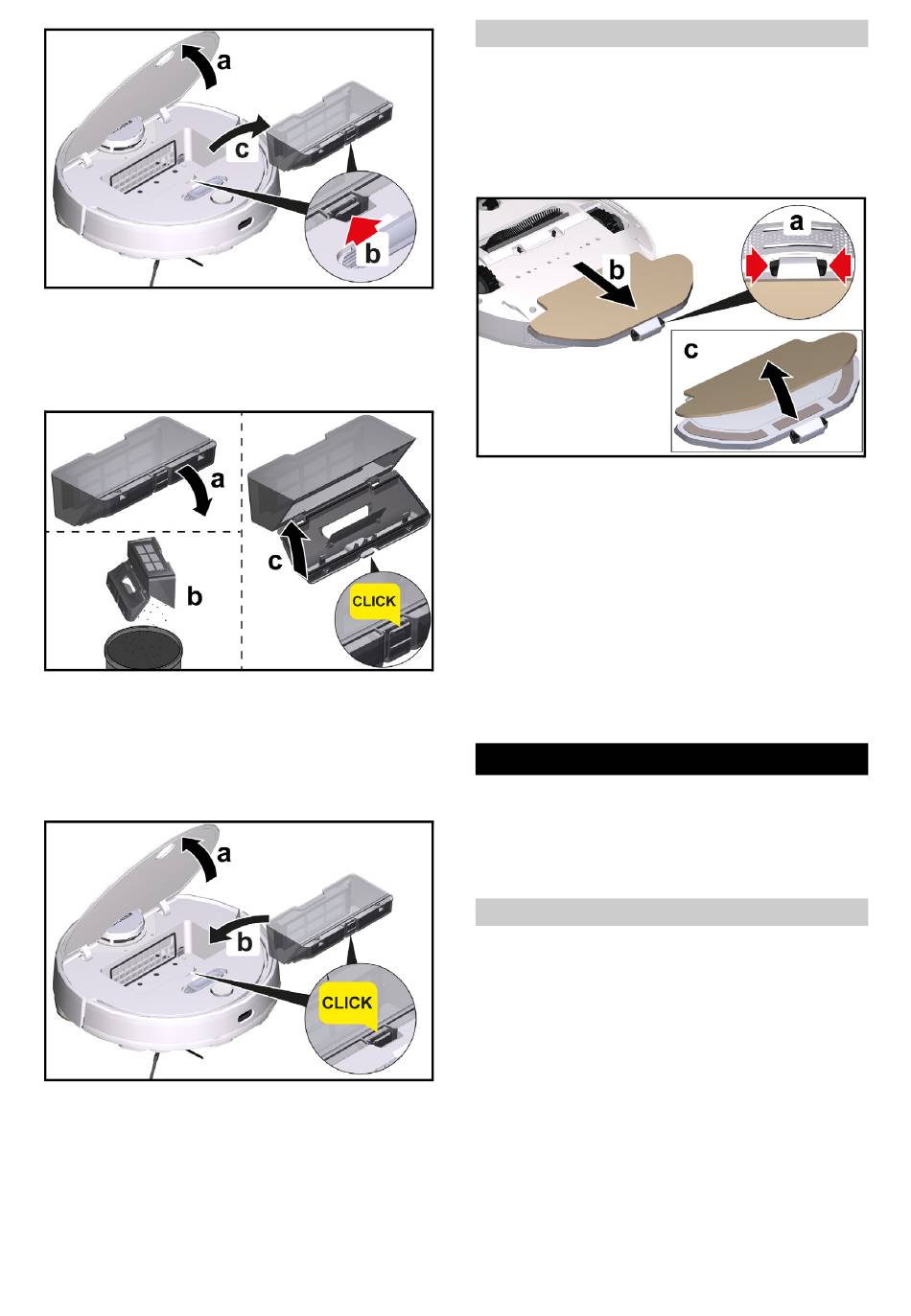 a

c

b

a

b

c

CLICK

a

b

CLICK

a

b

c