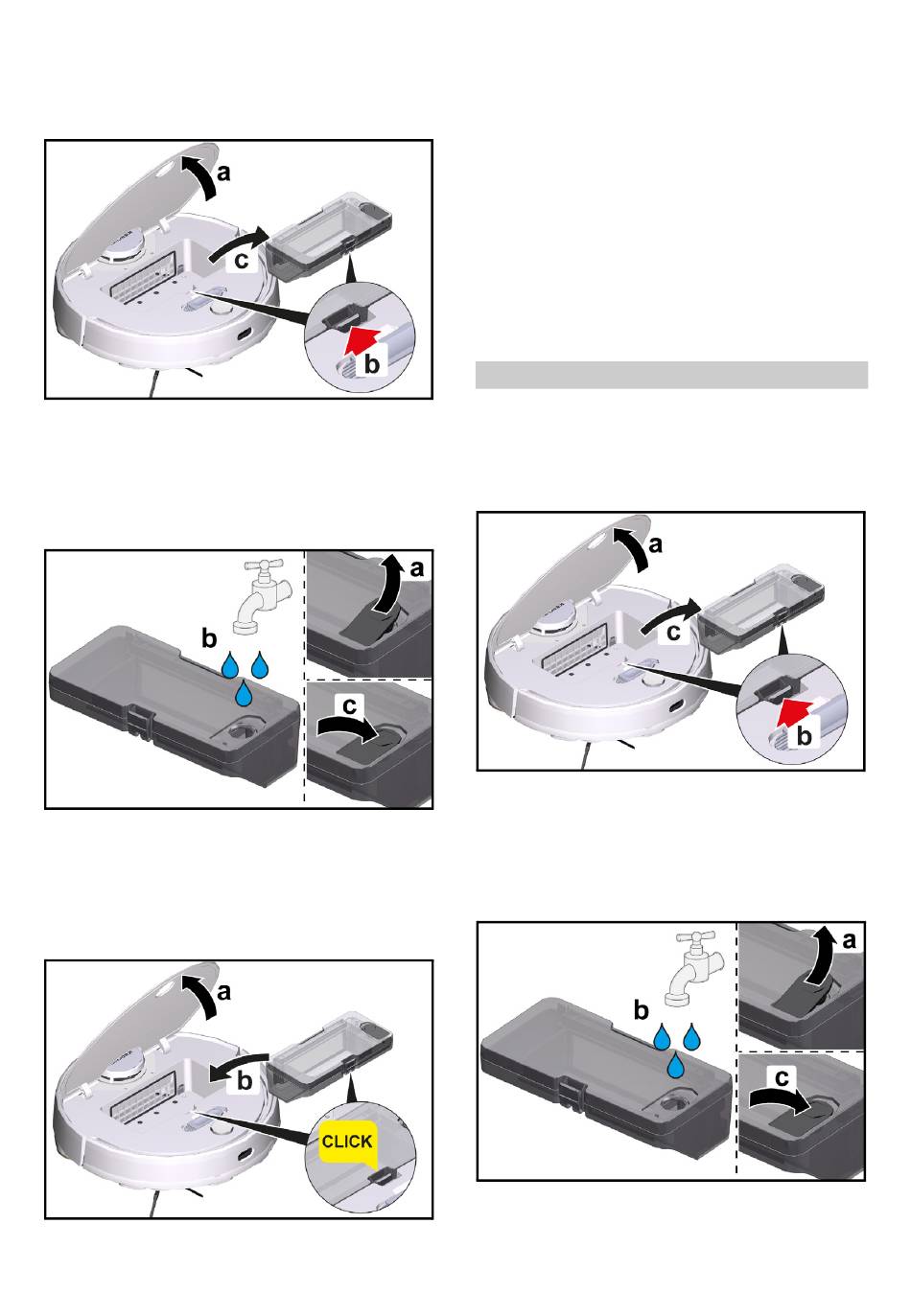 a
c
b

b
a
c

a
b
CLICK

a
c
b

b
a
c