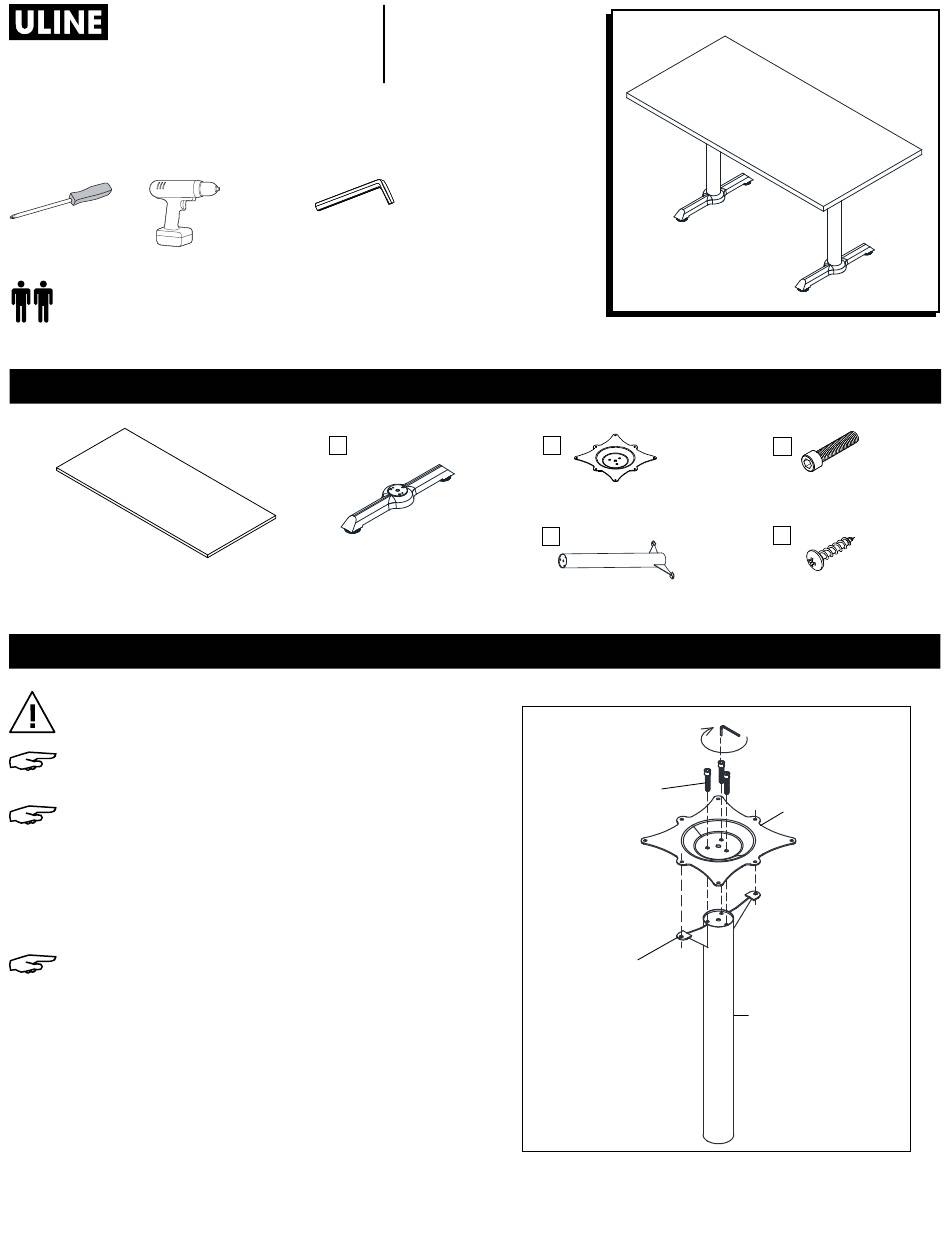 ULINE